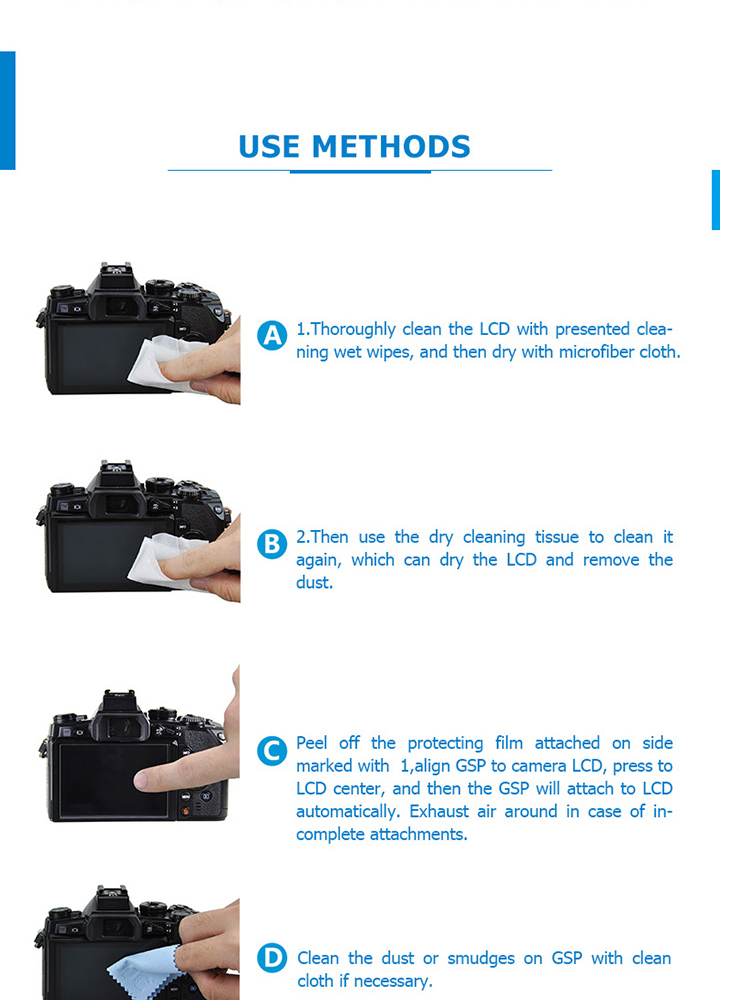 USE METHODS

A 1.Thoroughly clean the LCD with presented cleaning wet wipes, and then dry with microfiber cloth.

B 2.Then use the dry cleaning tissue to clean it again, which can dry the LCD and remove the dust.

C Peel off the protecting film attached on side marked with 1,align GSP to camera LCD, press to LCD center, and then the GSP will attach to LCD automatically. Exhaust air around in case of incomplete attachments.

D Clean the dust or smudges on GSP with clean cloth if necessary.