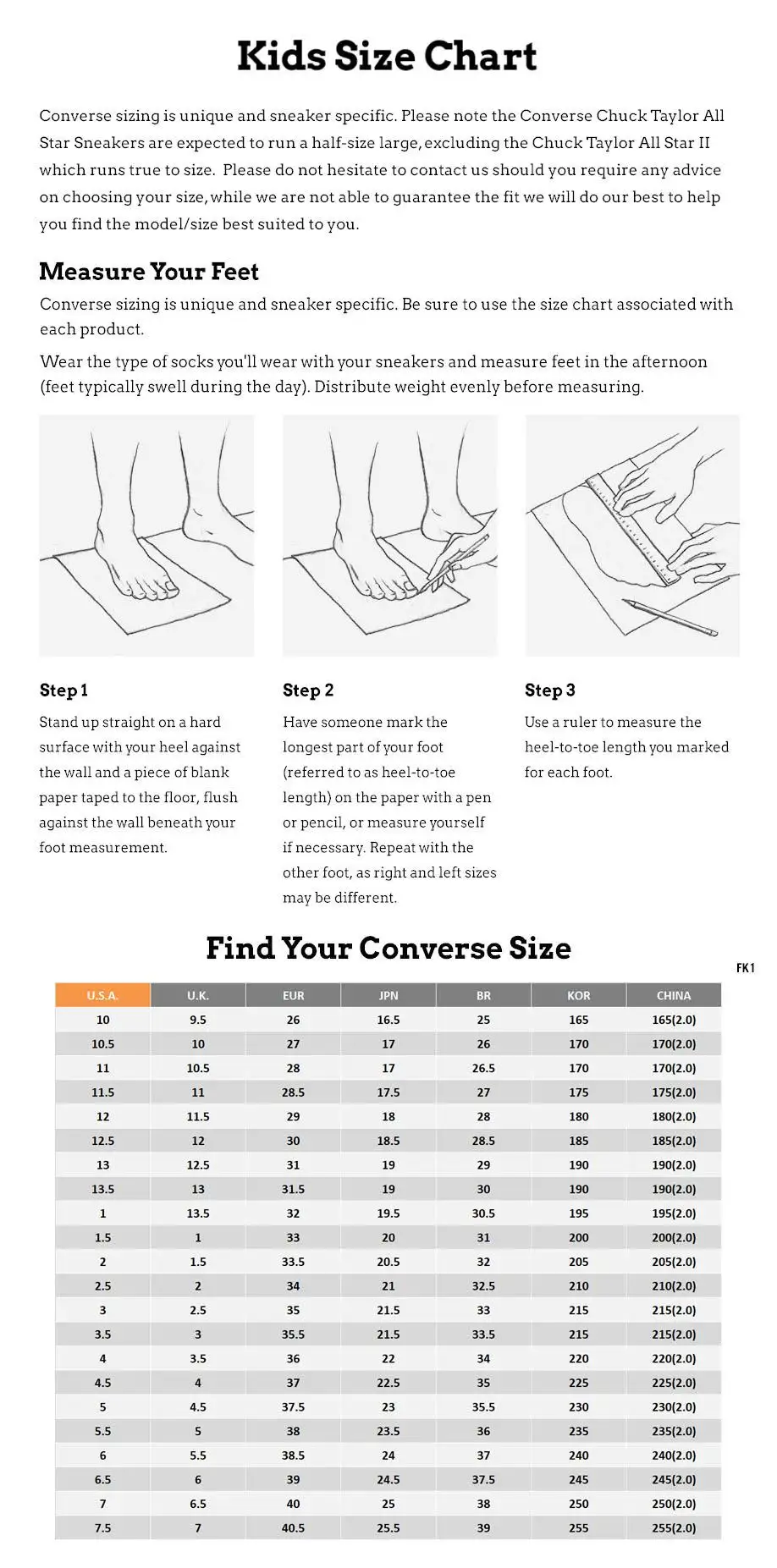 Kids Size Chart

Converse sizing is unique and sneaker specific. Please note the Converse Chuck Taylor All Star Sneakers are expected to run a half-size large, excluding the Chuck Taylor All Star II which runs true to size. Please do not hesitate to contact us should you require any advice on choosing your size, while we are not able to guarantee the fit we will do our best to help you find the model/size best suited to you.

Measure Your Feet

Converse sizing is unique and sneaker specific. Be sure to use the size chart associated with each product.

Wear the type of socks you'll wear with your sneakers and measure feet in the afternoon (feet typically swell during the day). Distribute weight evenly before measuring.

Step 1

Stand up straight on a hard surface with your heel against the wall and a piece of blank paper taped to the floor, flush against the wall beneath your foot measurement.

Step 2

Have someone mark the longest part of your foot (referred to as heel-to-toe length) on the paper with a pen or pencil, or measure yourself if necessary. Repeat with the other foot, as right and left sizes may be different.

Step 3

Use a ruler to measure the heel-to-toe length you marked for each foot.

Find Your Converse Size

FK1

| U.S.A. | U.K. | EUR | JPN | BR | KOR | CHINA |
|---|---|---|---|---|---|---|
| 10 | 9.5 | 26 | 16.5 | 25 | 165 | 165(2.0) |
| 10.5 | 10 | 27 | 17 | 26 | 170 | 170(2.0) |
| 11 | 10.5 | 28 | 17 | 26.5 | 170 | 170(2.0) |
| 11.5 | 11 | 28.5 | 17.5 | 27 | 175 | 175(2.0) |
| 12 | 11.5 | 29 | 18 | 28 | 180 | 180(2.0) |
| 12.5 | 12 | 30 | 18.5 | 28.5 | 185 | 185(2.0) |
| 13 | 12.5 | 31 | 19 | 29 | 190 | 190(2.0) |
| 13.5 | 13 | 31.5 | 19 | 30 | 190 | 190(2.0) |
| 1 | 13.5 | 32 | 19.5 | 30.5 | 195 | 195(2.0) |
| 1.5 | 1 | 33 | 20 | 31 | 200 | 200(2.0) |
| 2 | 1.5 | 33.5 | 20.5 | 32 | 205 | 205(2.0) |
| 2.5 | 2 | 34 | 21 | 32.5 | 210 | 210(2.0) |
| 3 | 2.5 | 35 | 21.5 | 33 | 215 | 215(2.0) |
| 3.5 | 3 | 35.5 | 21.5 | 33.5 | 215 | 215(2.0) |
| 4 | 3.5 | 36 | 22 | 34 | 220 | 220(2.0) |
| 4.5 | 4 | 37 | 22.5 | 35 | 225 | 225(2.0) |
| 5 | 4.5 | 37.5 | 23 | 35.5 | 230 | 230(2.0) |
| 5.5 | 5 | 38 | 23.5 | 36 | 235 | 235(2.0) |
| 6 | 5.5 | 38.5 | 24 | 37 | 240 | 240(2.0) |
| 6.5 | 6 | 39 | 24.5 | 37.5 | 245 | 245(2.0) |
| 7 | 6.5 | 40 | 25 | 38 | 250 | 250(2.0) |
| 7.5 | 7 | 40.5 | 25.5 | 39 | 255 | 255(2.0) |