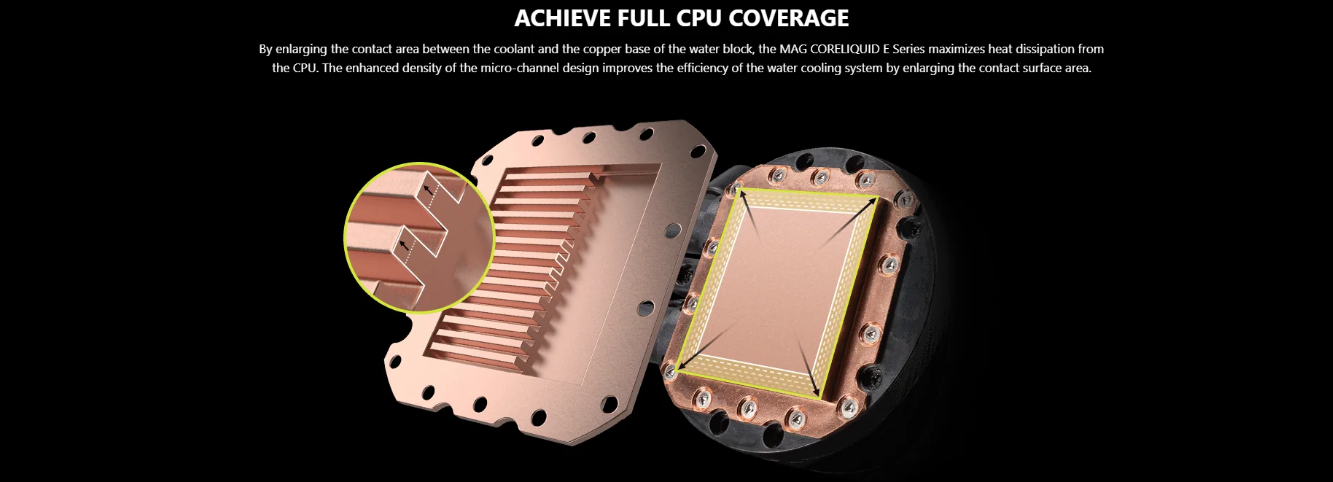 ACHIEVE FULL CPU COVERAGE

By enlarging the contact area between the coolant and the copper base of the water block, the MAG CORELIQUID E Series maximizes heat dissipation from the CPU. The enhanced density of the micro-channel design improves the efficiency of the water cooling system by enlarging the contact surface area.