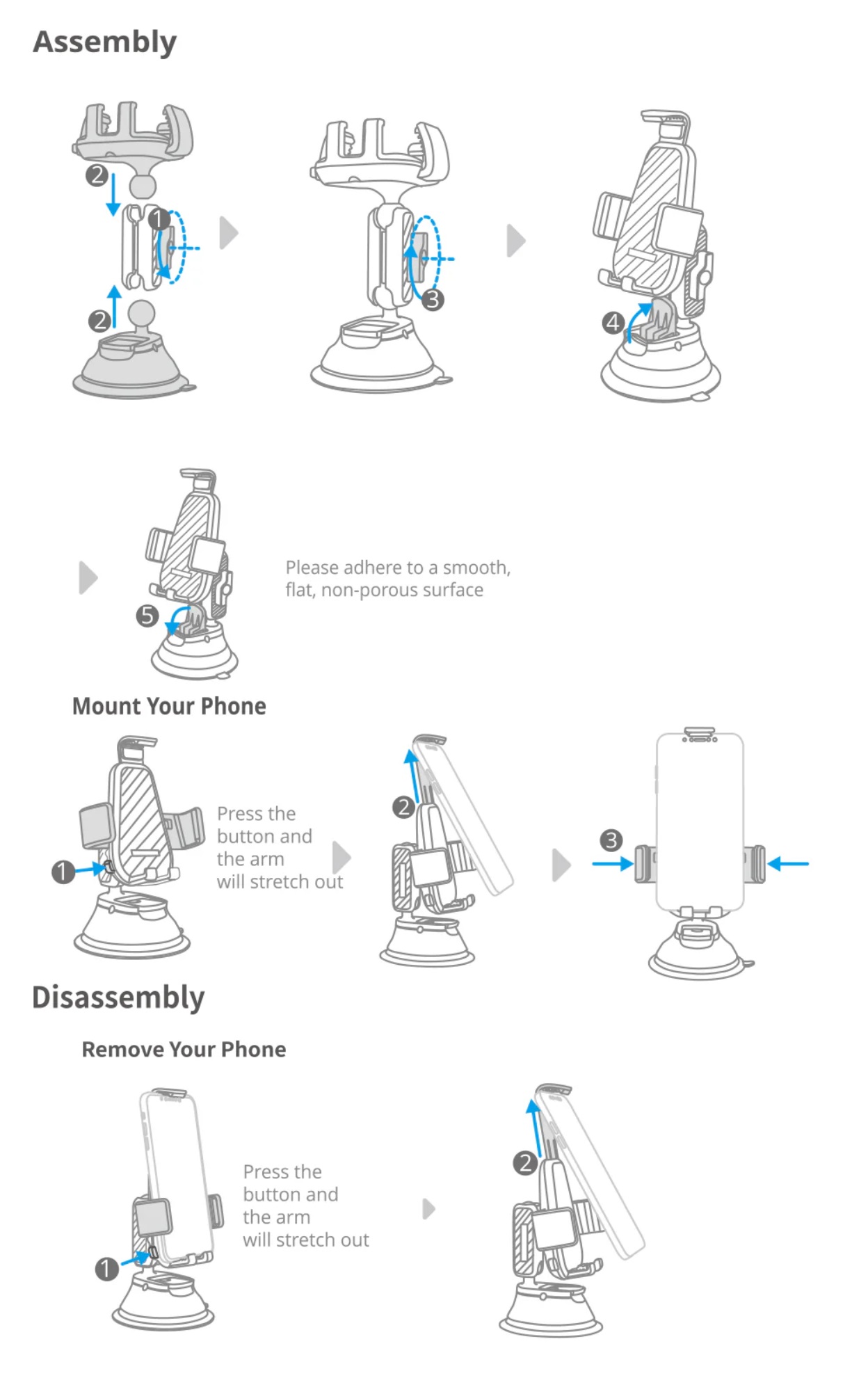 Assembly

2

1

2

3

4

5

Please adhere to a smooth, flat, non-porous surface

Mount Your Phone

1

Press the button and the arm will stretch out

2

3

Disassembly

Remove Your Phone

1

Press the button and the arm will stretch out

2