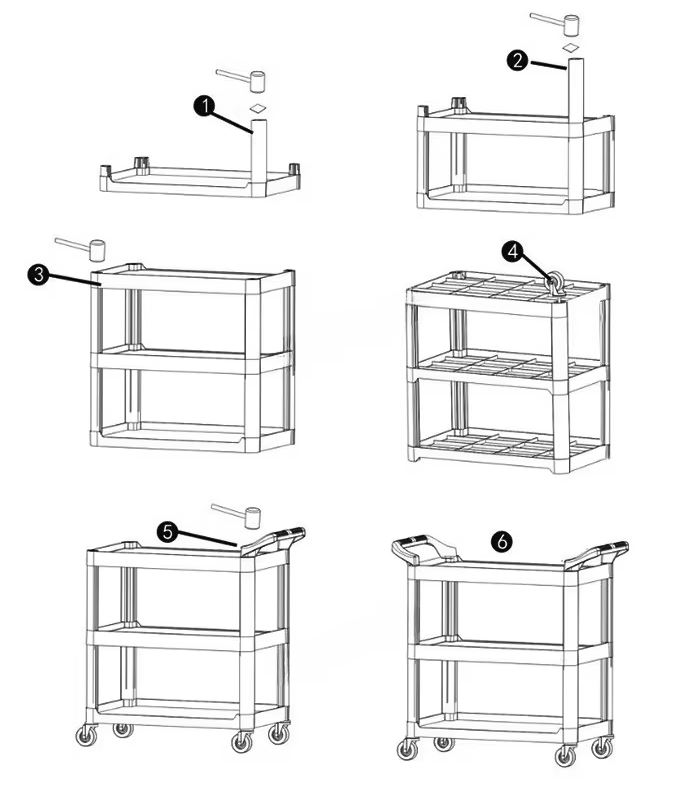 1

2

3

4

5

6