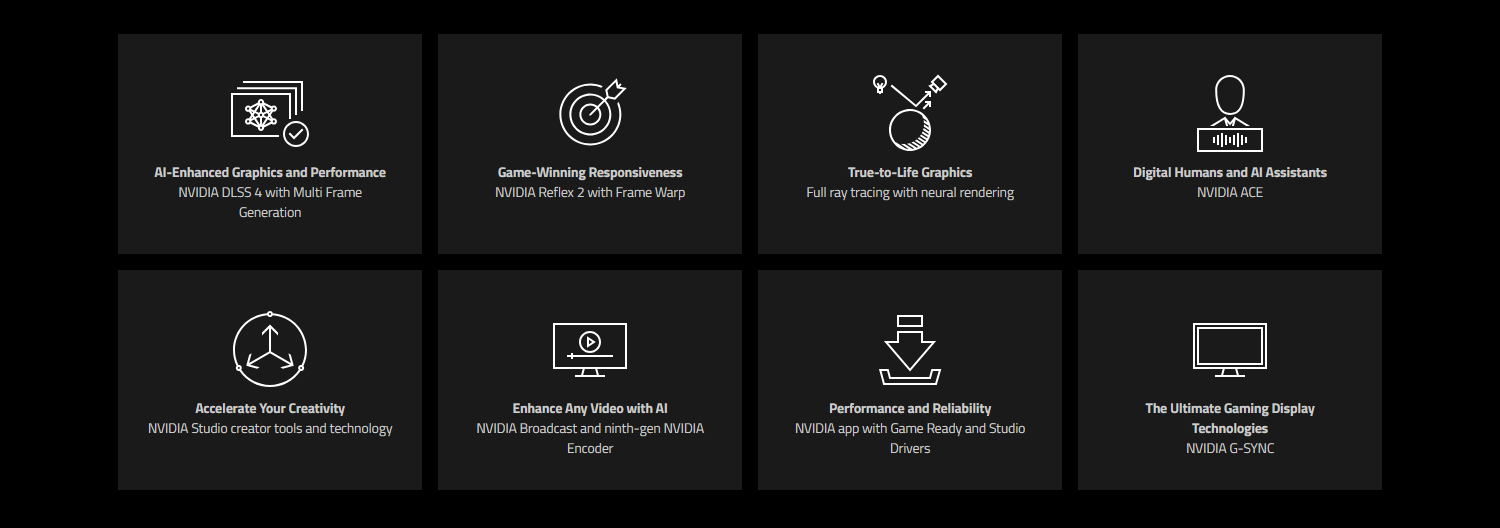 AI-Enhanced Graphics and Performance
NVIDIA DLSS 4 with Multi Frame Generation

Game-Winning Responsiveness
NVIDIA Reflex 2 with Frame Warp

True-to-Life Graphics
Full ray tracing with neural rendering

Digital Humans and AI Assistants
NVIDIA ACE

Accelerate Your Creativity
NVIDIA Studio creator tools and technology

Enhance Any Video with AI
NVIDIA Broadcast and ninth-gen NVIDIA Encoder

Performance and Reliability
NVIDIA app with Game Ready and Studio Drivers

The Ultimate Gaming Display Technologies
NVIDIA G-SYNC