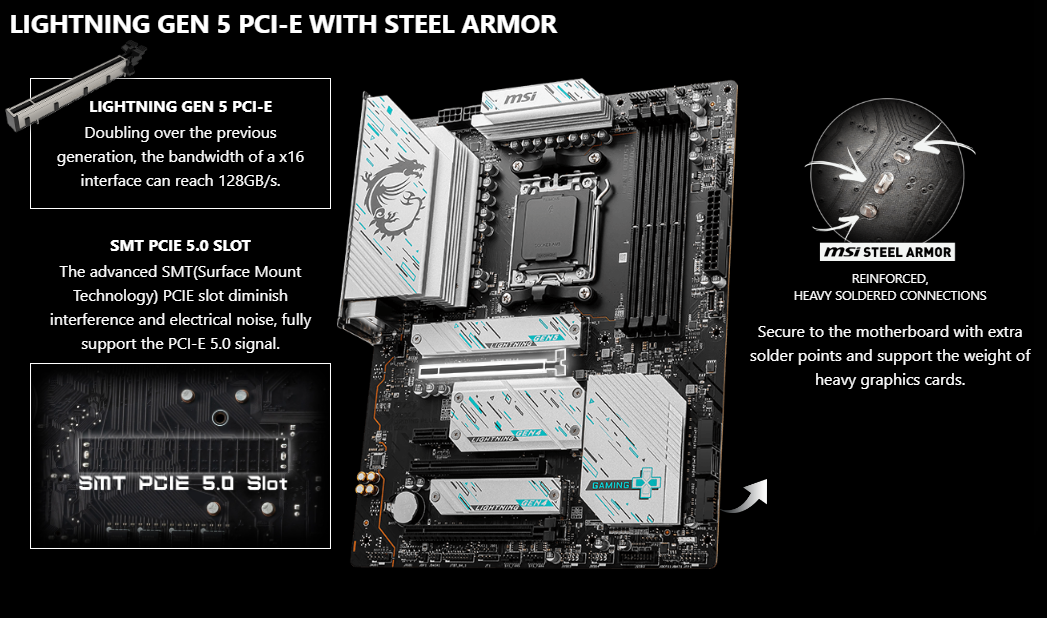 LIGHTNING GEN 5 PCI-E WITH STEEL ARMOR

LIGHTNING GEN 5 PCI-E
Doubling over the previous generation, the bandwidth of a x16 interface can reach 128GB/s.

SMT PCIE 5.0 SLOT
The advanced SMT(Surface Mount Technology) PCIE slot diminish interference and electrical noise, fully support the PCI-E 5.0 signal.

SMT PCIE 5.0 Slot

msi

LIGHTNING GEN5

LIGHTNING GEN4

LIGHTNING GEN4

GAMING

msi STEEL ARMOR

REINFORCED,
HEAVY SOLDERED CONNECTIONS

Secure to the motherboard with extra solder points and support the weight of heavy graphics cards.