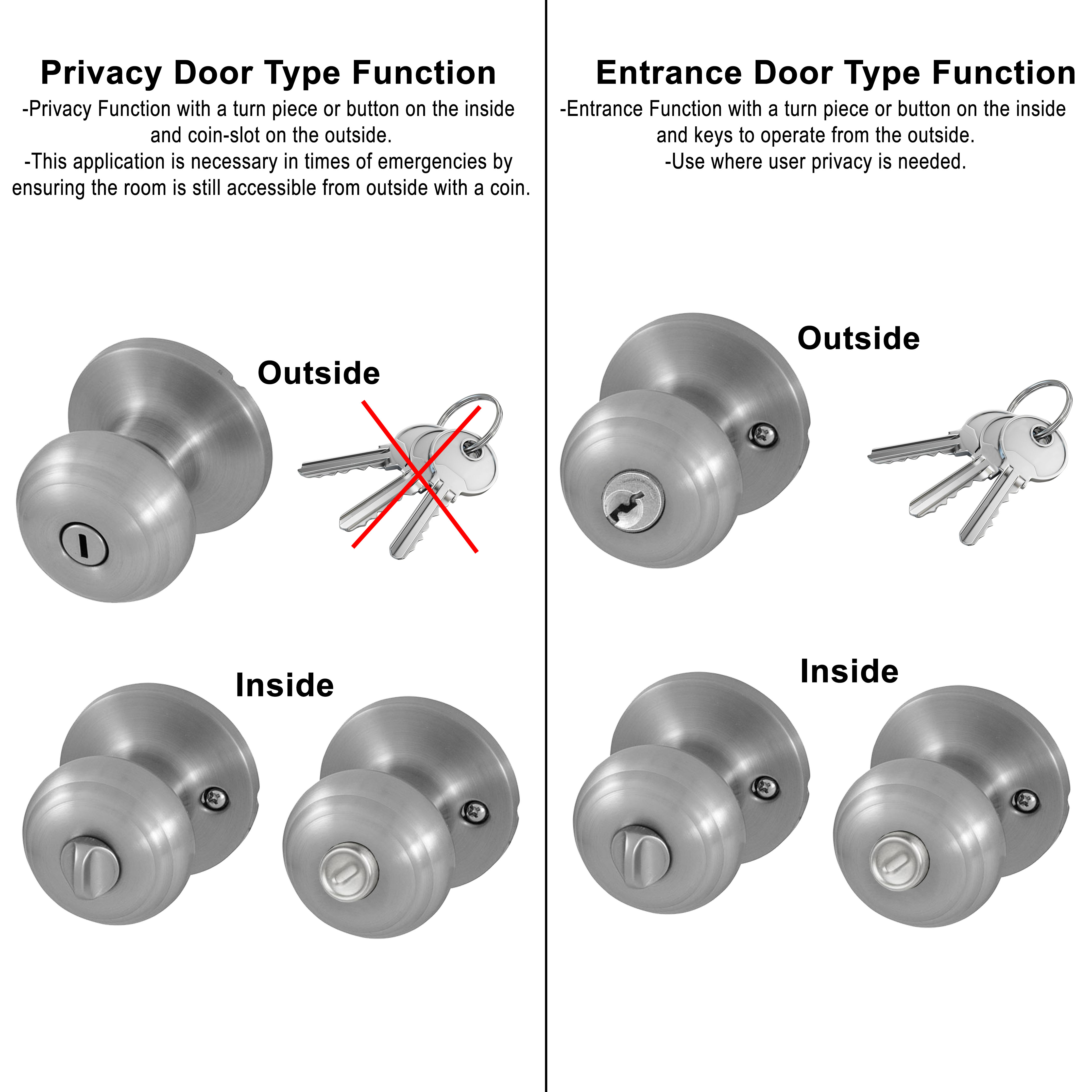 Privacy Door Type Function

-Privacy Function with a turn piece or button on the inside and coin-slot on the outside.
-This application is necessary in times of emergencies by ensuring the room is still accessible from outside with a coin.

Outside

Inside

Entrance Door Type Function

-Entrance Function with a turn piece or button on the inside and keys to operate from the outside.
-Use where user privacy is needed.

Outside

Inside