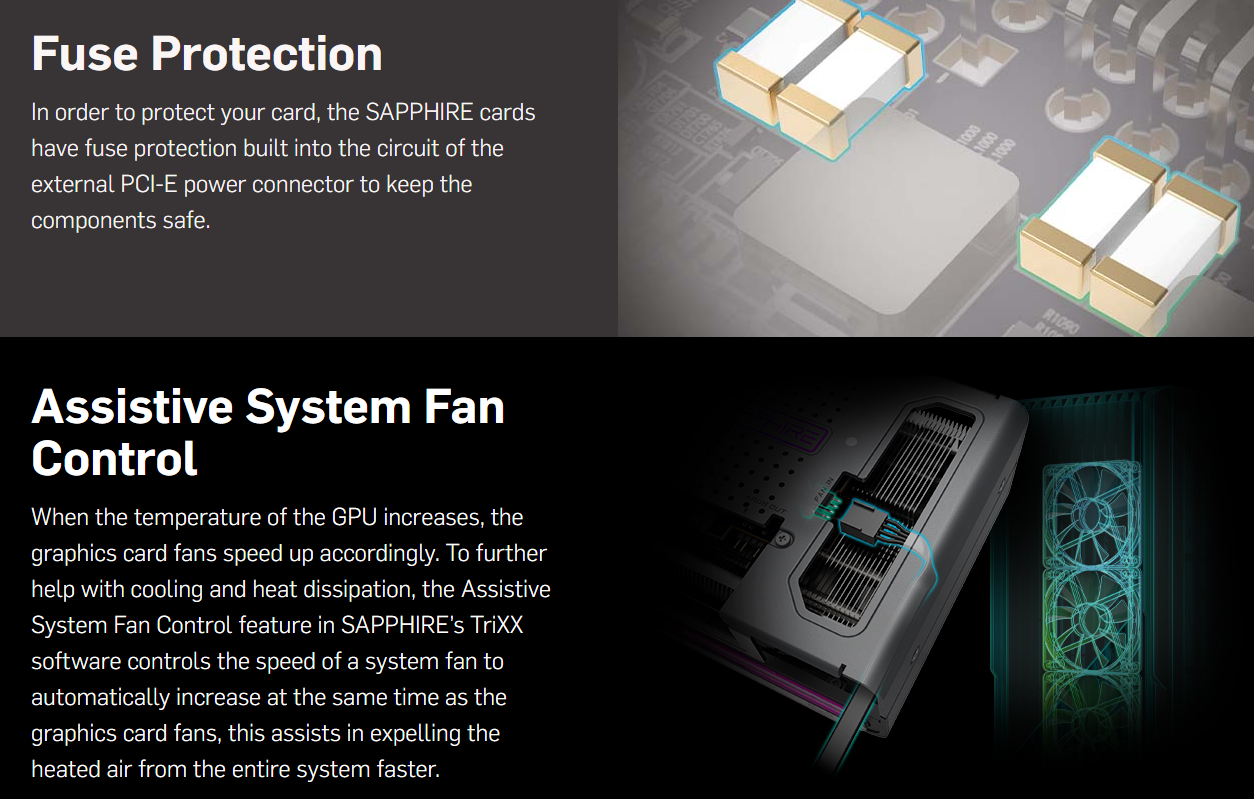 Fuse Protection

In order to protect your card, the SAPPHIRE cards have fuse protection built into the circuit of the external PCI-E power connector to keep the components safe.

Assistive System Fan Control

When the temperature of the GPU increases, the graphics card fans speed up accordingly. To further help with cooling and heat dissipation, the Assistive System Fan Control feature in SAPPHIRE's TriXX software controls the speed of a system fan to automatically increase at the same time as the graphics card fans, this assists in expelling the heated air from the entire system faster.