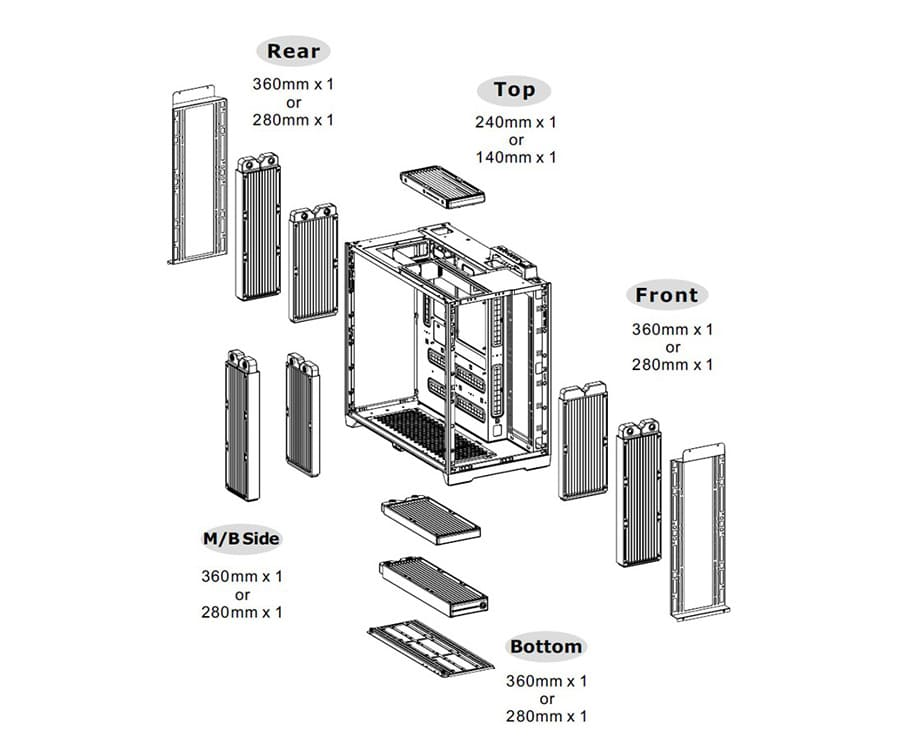 Rear
360mm x 1
or
280mm x 1

Top
240mm x 1
or
140mm x 1

Front
360mm x 1
or
280mm x 1

M/B Side
360mm x 1
or
280mm x 1

Bottom
360mm x 1
or
280mm x 1