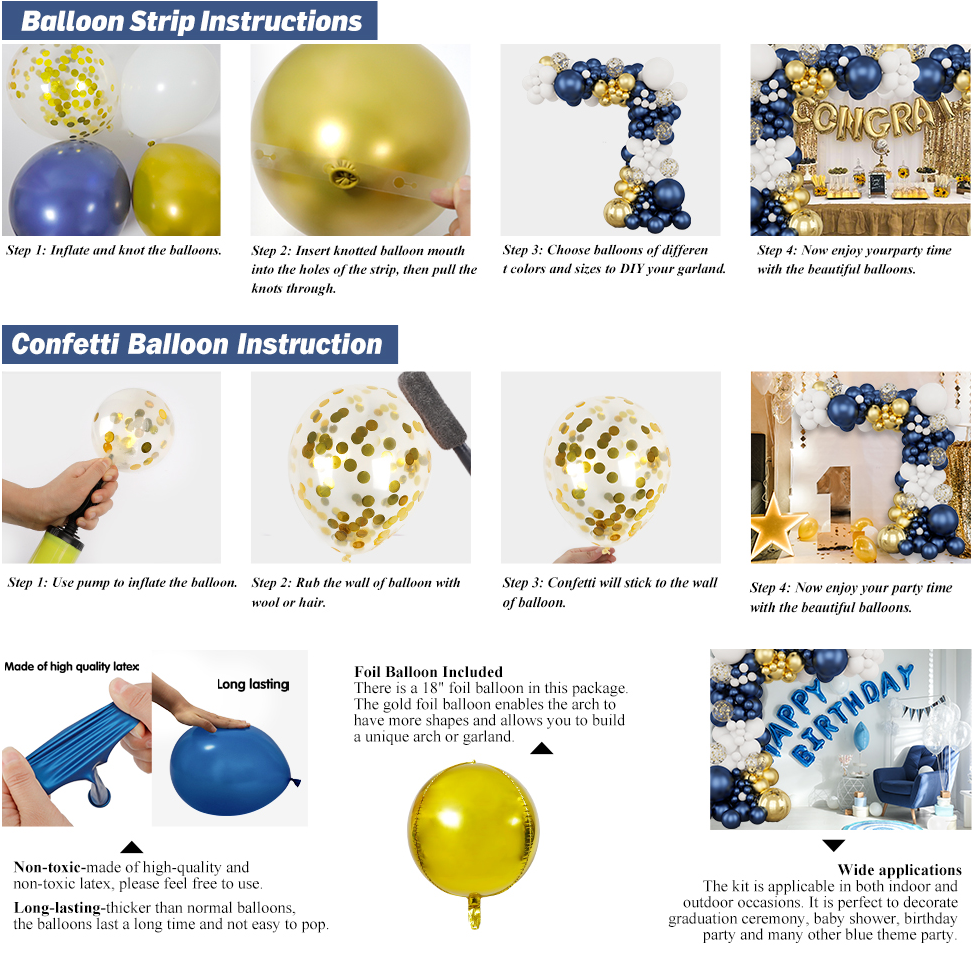 Balloon Strip Instructions

Step 1: Inflate and knot the balloons.

Step 2: Insert knotted balloon mouth into the holes of the strip, then pull the knots through.

Step 3: Choose balloons of differen t colors and sizes to DIY your garland.

CONGRA

Step 4: Now enjoy yourparty time with the beautiful balloons.

Confetti Balloon Instruction

Step 1: Use pump to inflate the balloon.

Step 2: Rub the wall of balloon with wool or hair.

Step 3: Confetti will stick to the wall of balloon.

Step 4: Now enjoy your party time with the beautiful balloons.

Made of high quality latex

Long lasting

Non-toxic-made of high-quality and non-toxic latex, please feel free to use.

Long-lasting-thicker than normal balloons, the balloons last a long time and not easy to pop.

Foil Balloon Included
There is a 18" foil balloon in this package. The gold foil balloon enables the arch to have more shapes and allows you to build a unique arch or garland.

HAPPY BIRTHDAY

Wide applications
The kit is applicable in both indoor and outdoor occasions. It is perfect to decorate graduation ceremony, baby shower, birthday party and many other blue theme party.