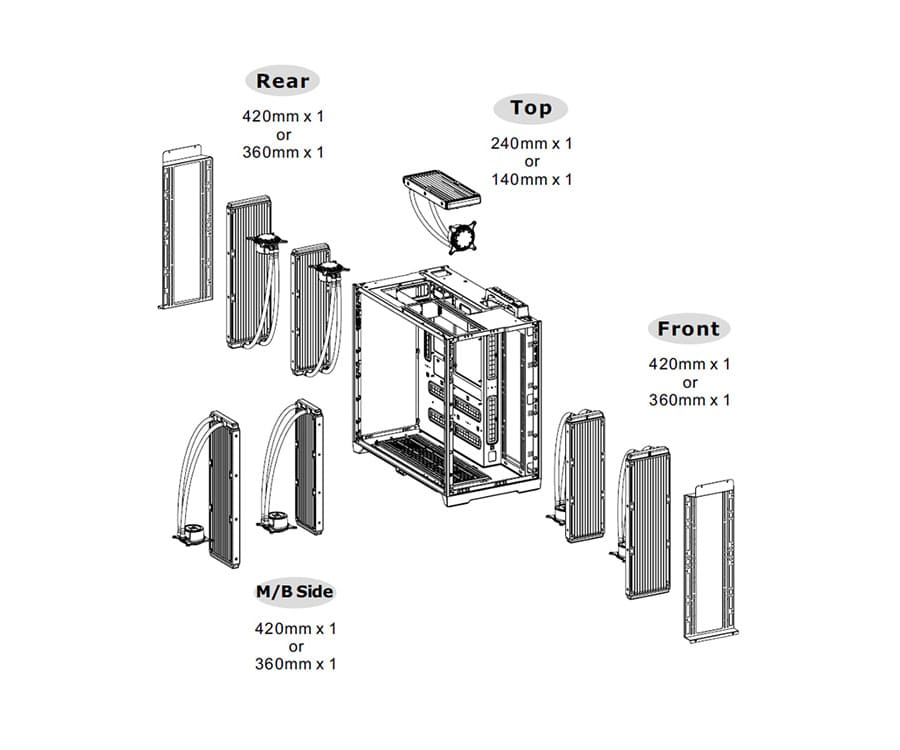 Rear
420mm x 1
or
360mm x 1

Top
240mm x 1
or
140mm x 1

Front
420mm x 1
or
360mm x 1

M/B Side
420mm x 1
or
360mm x 1