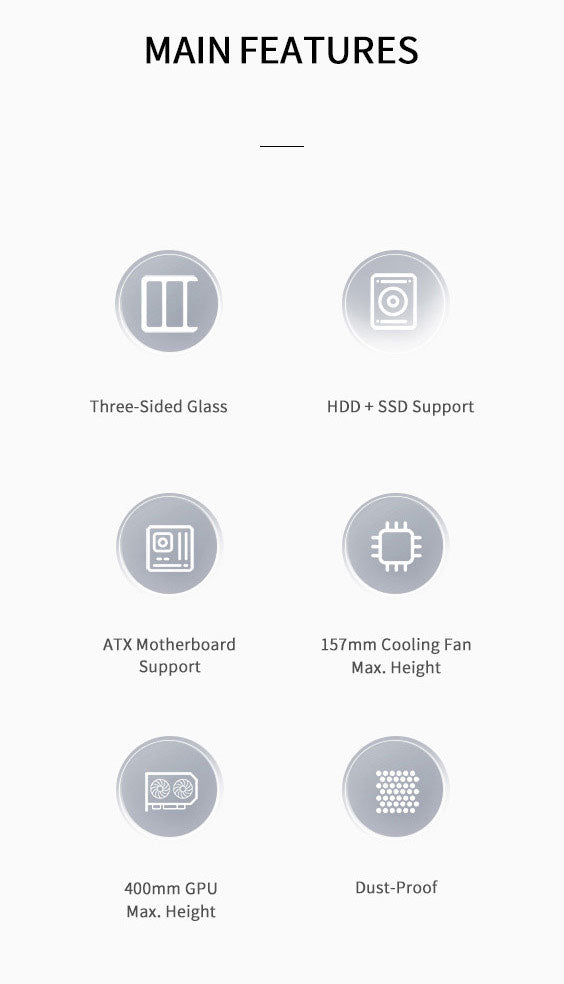 MAIN FEATURES

Three-Sided Glass

HDD + SSD Support

ATX Motherboard
Support

157mm Cooling Fan
Max. Height

400mm GPU
Max. Height

Dust-Proof