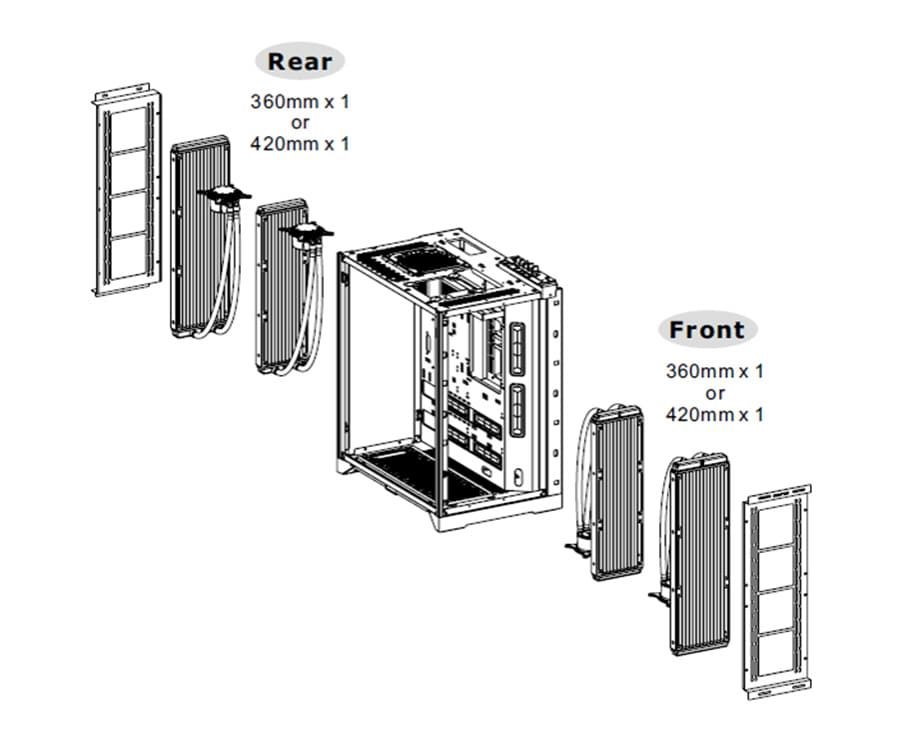 Rear
360mm x 1
or
420mm x 1

Front
360mm x 1
or
420mm x 1