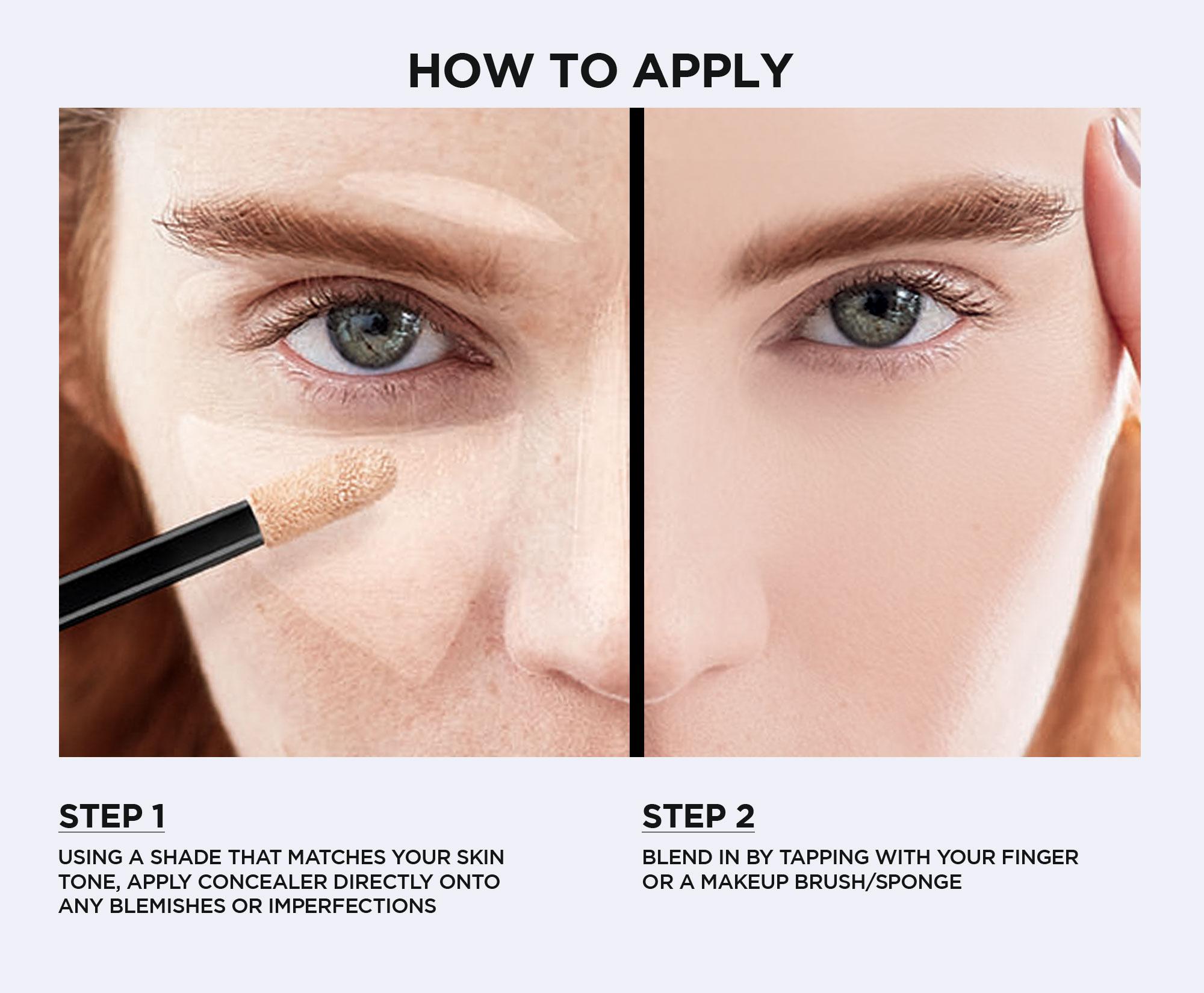 HOW TO APPLY

STEP 1

USING A SHADE THAT MATCHES YOUR SKIN TONE, APPLY CONCEALER DIRECTLY ONTO ANY BLEMISHES OR IMPERFECTIONS

STEP 2

BLEND IN BY TAPPING WITH YOUR FINGER OR A MAKEUP BRUSH/SPONGE