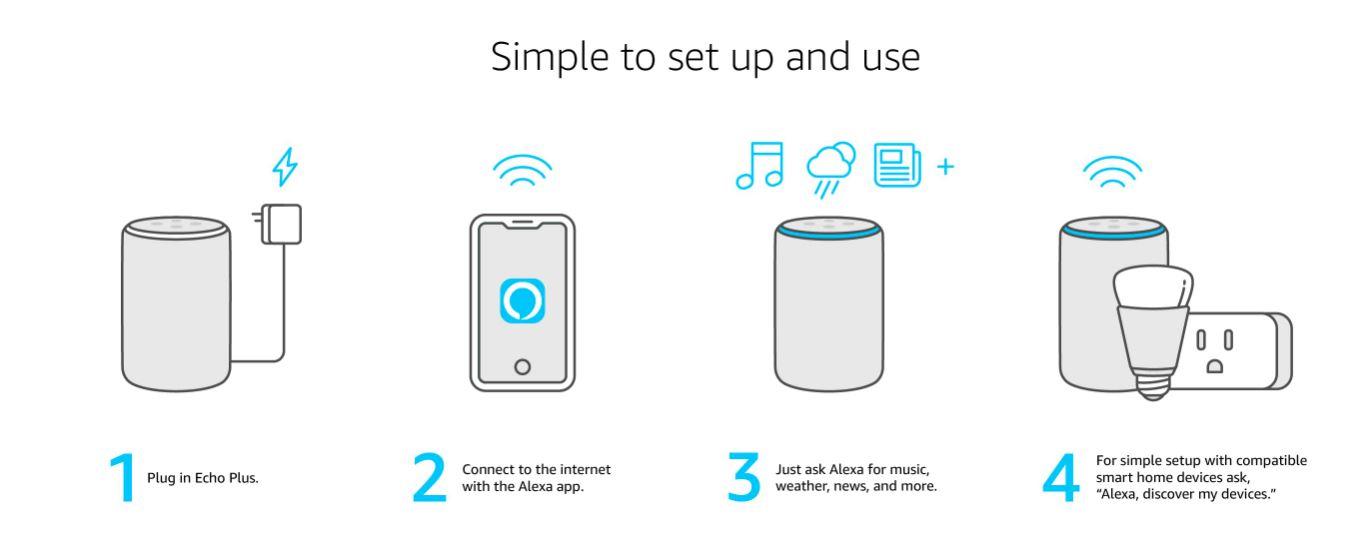 Simple to set up and use

+

1 Plug in Echo Plus.

2 Connect to the internet with the Alexa app.

3 Just ask Alexa for music, weather, news, and more.

4 For simple setup with compatible smart home devices ask, "Alexa, discover my devices."