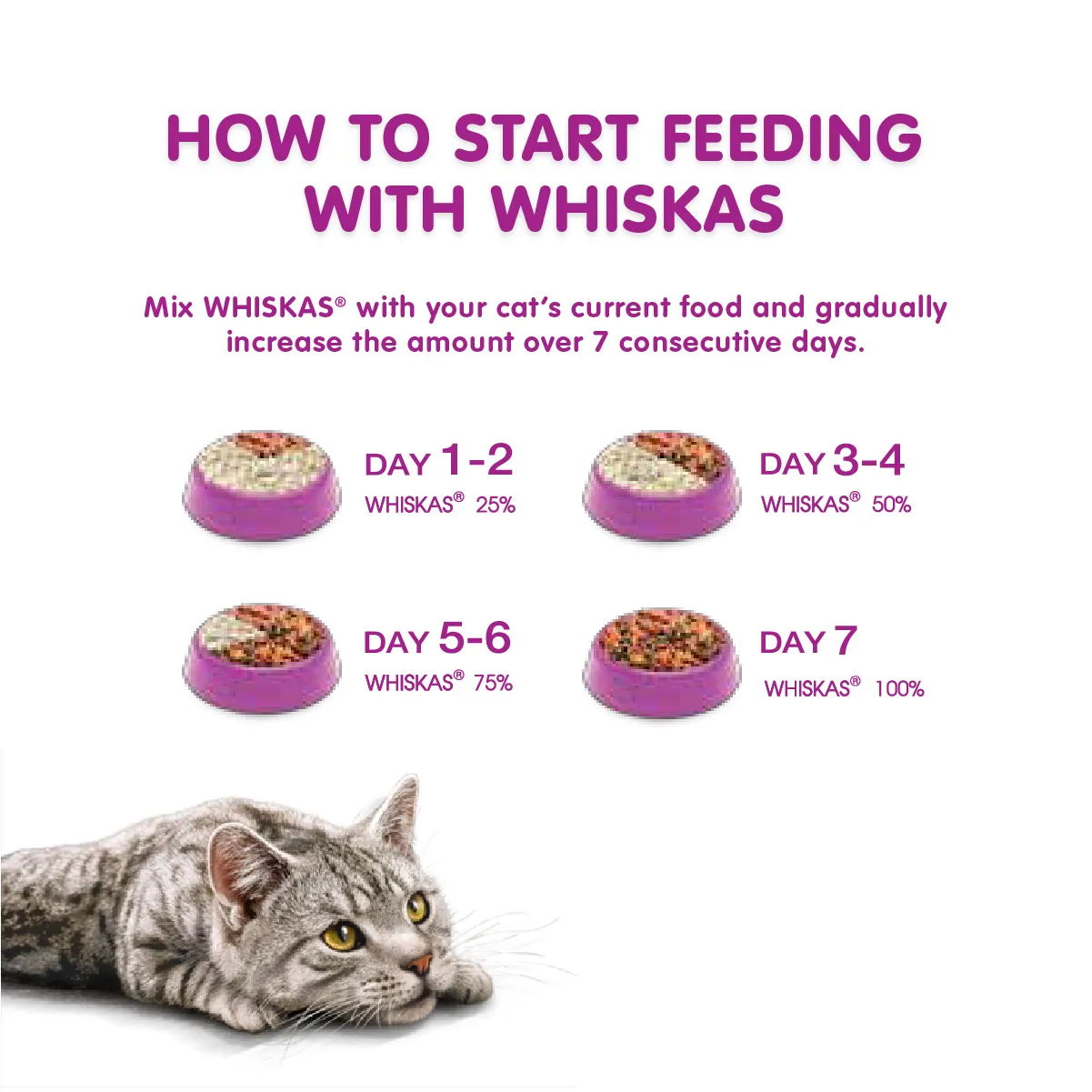 HOW TO START FEEDING WITH WHISKAS

Mix WHISKAS® with your cat's current food and gradually increase the amount over 7 consecutive days.

DAY 1-2
WHISKAS® 25%

DAY 3-4
WHISKAS® 50%

DAY 5-6
WHISKAS® 75%

DAY 7
WHISKAS® 100%