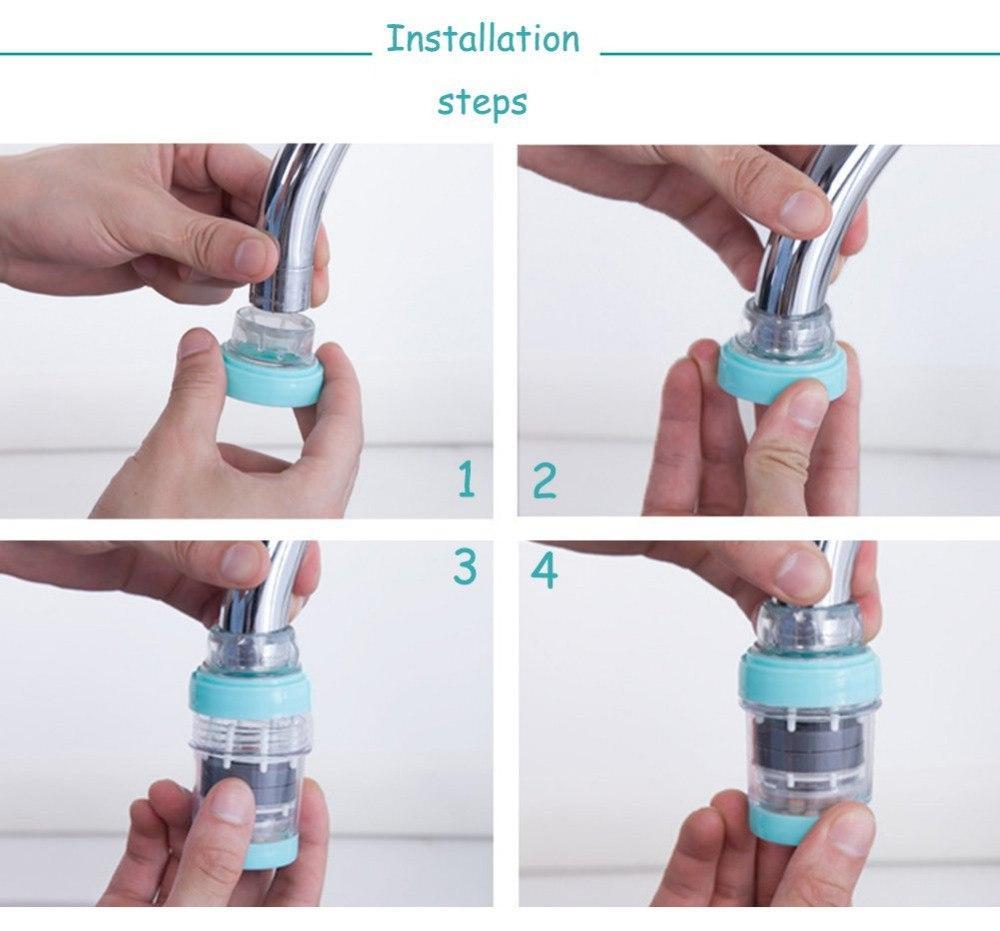 Installation steps

1

2

3

4