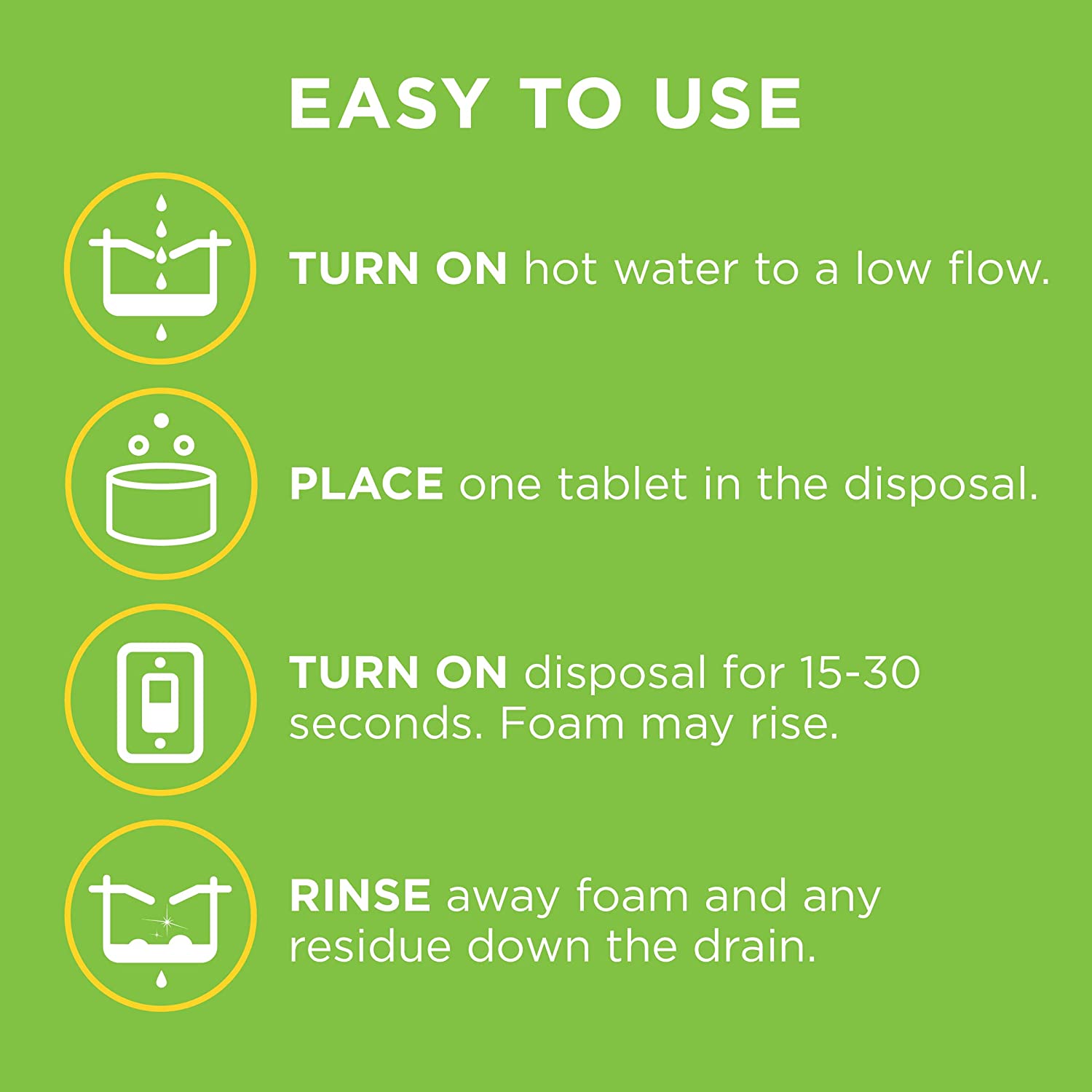 EASY TO USE

TURN ON hot water to a low flow.

PLACE one tablet in the disposal.

TURN ON disposal for 15-30 seconds. Foam may rise.

RINSE away foam and any residue down the drain.