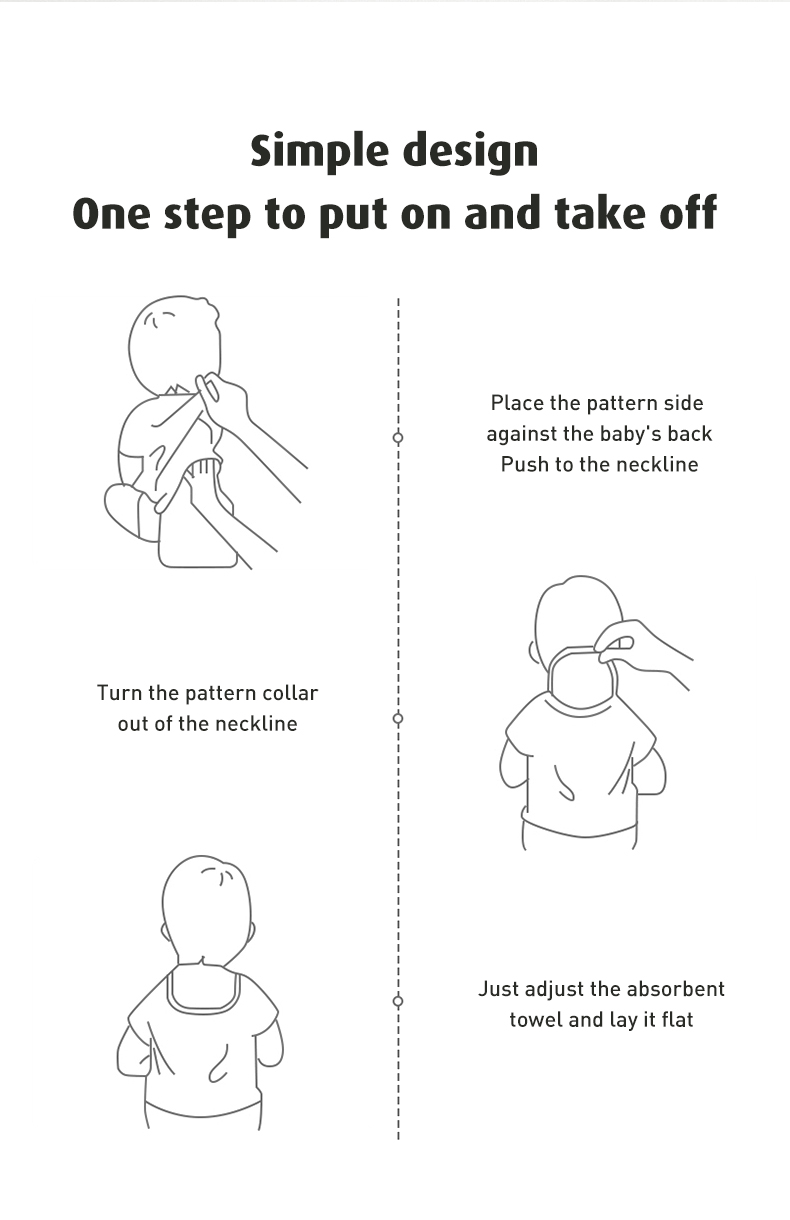 Simple design
One step to put on and take off

Place the pattern side against the baby's back
Push to the neckline

Turn the pattern collar out of the neckline

Just adjust the absorbent towel and lay it flat