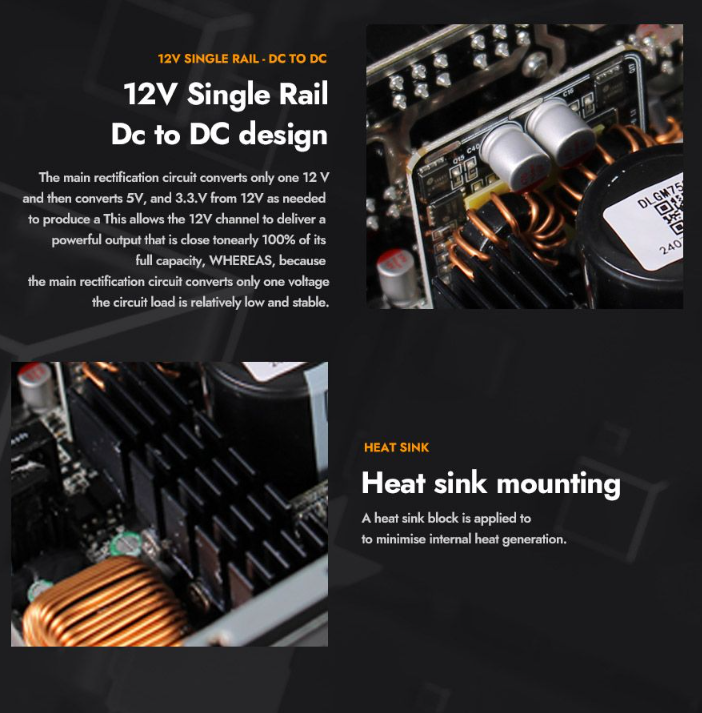 12V SINGLE RAIL - DC TO DC

12V Single Rail Dc to DC design

The main rectification circuit converts only one 12 V and then converts 5V, and 3.3.V from 12V as needed to produce a This allows the 12V channel to deliver a powerful output that is close tonearly 100% of its full capacity, WHEREAS, because the main rectification circuit converts only one voltage the circuit load is relatively low and stable.

DLGM75
240

HEAT SINK

Heat sink mounting

A heat sink block is applied to to minimise internal heat generation.