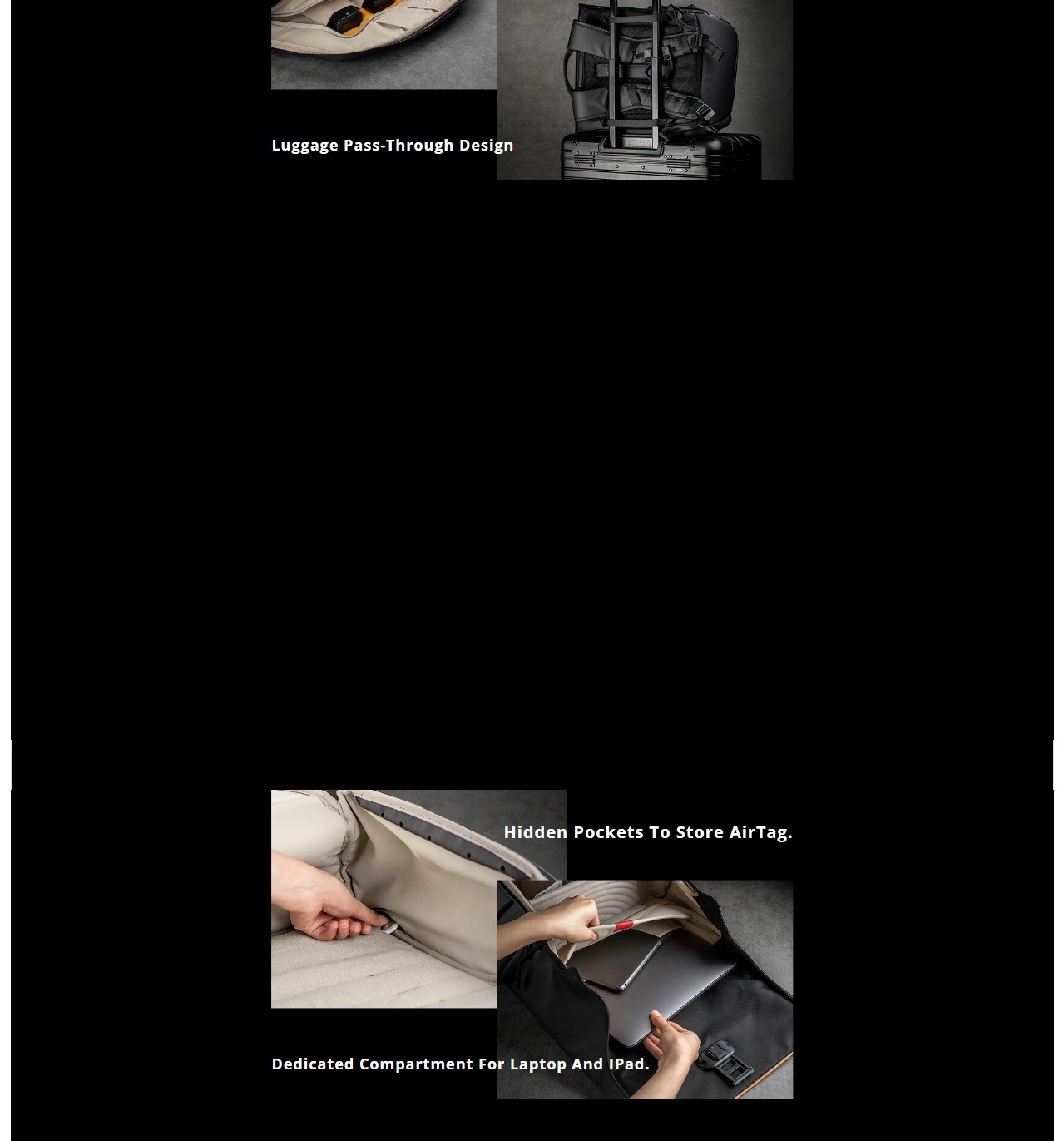 Luggage Pass-Through Design

Hidden Pockets To Store AirTag.

Dedicated Compartment For Laptop And IPad.