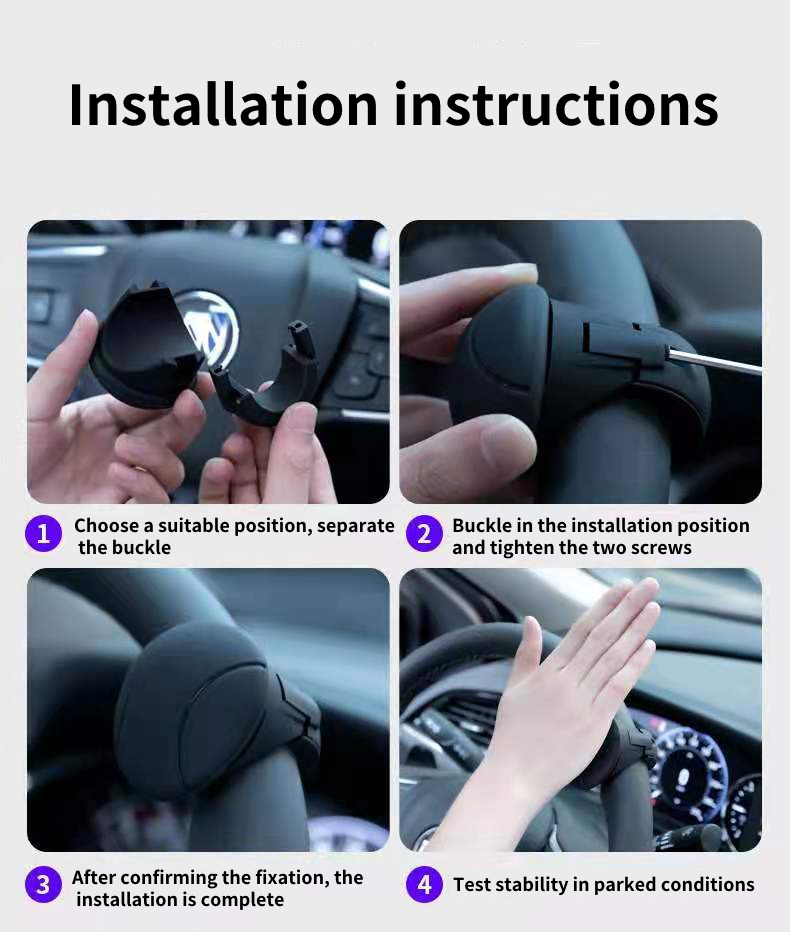 Installation instructions

1 Choose a suitable position, separate the buckle

2 Buckle in the installation position and tighten the two screws

3 After confirming the fixation, the installation is complete

4 Test stability in parked conditions