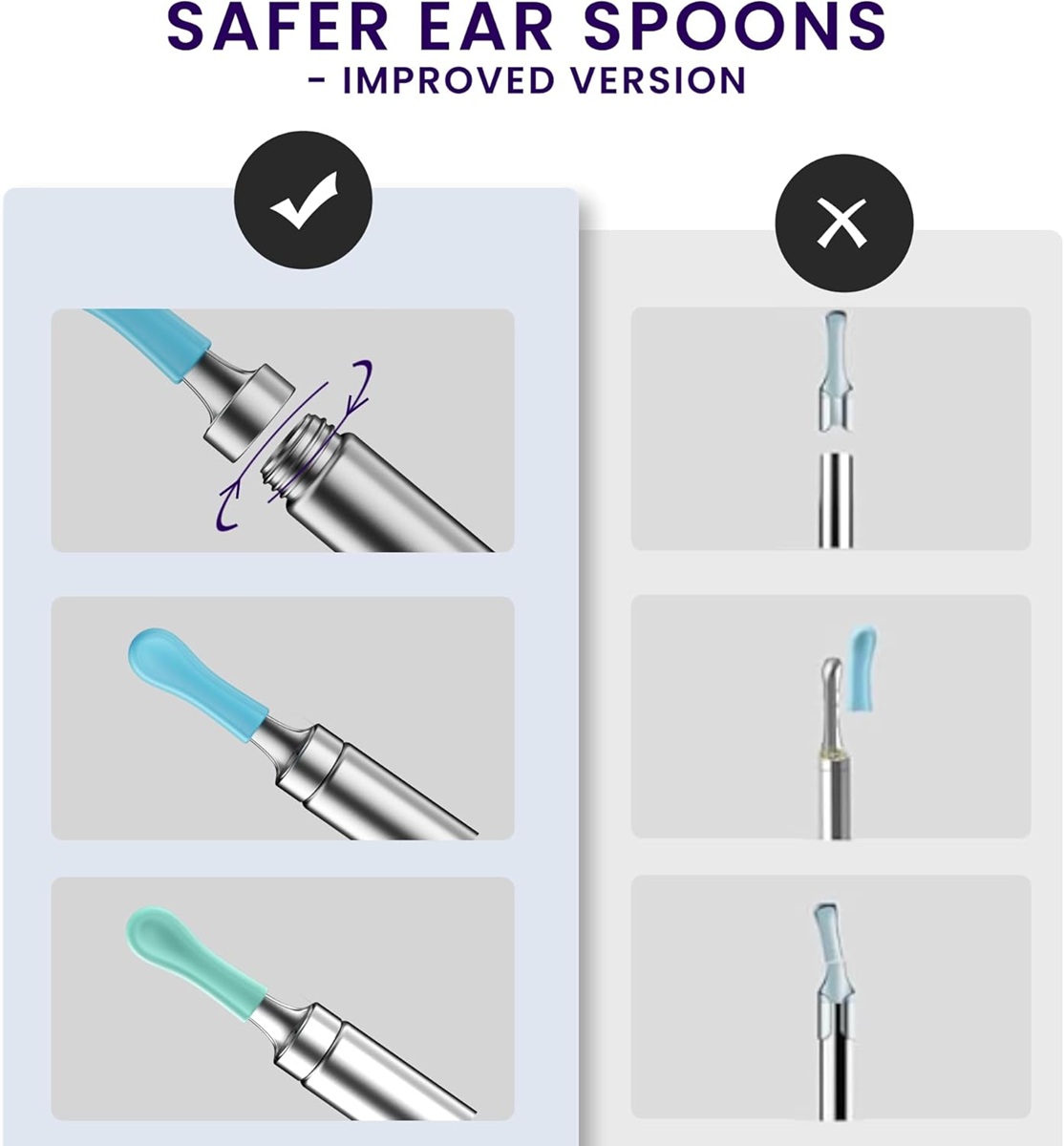 SAFER EAR SPOONS
- IMPROVED VERSION