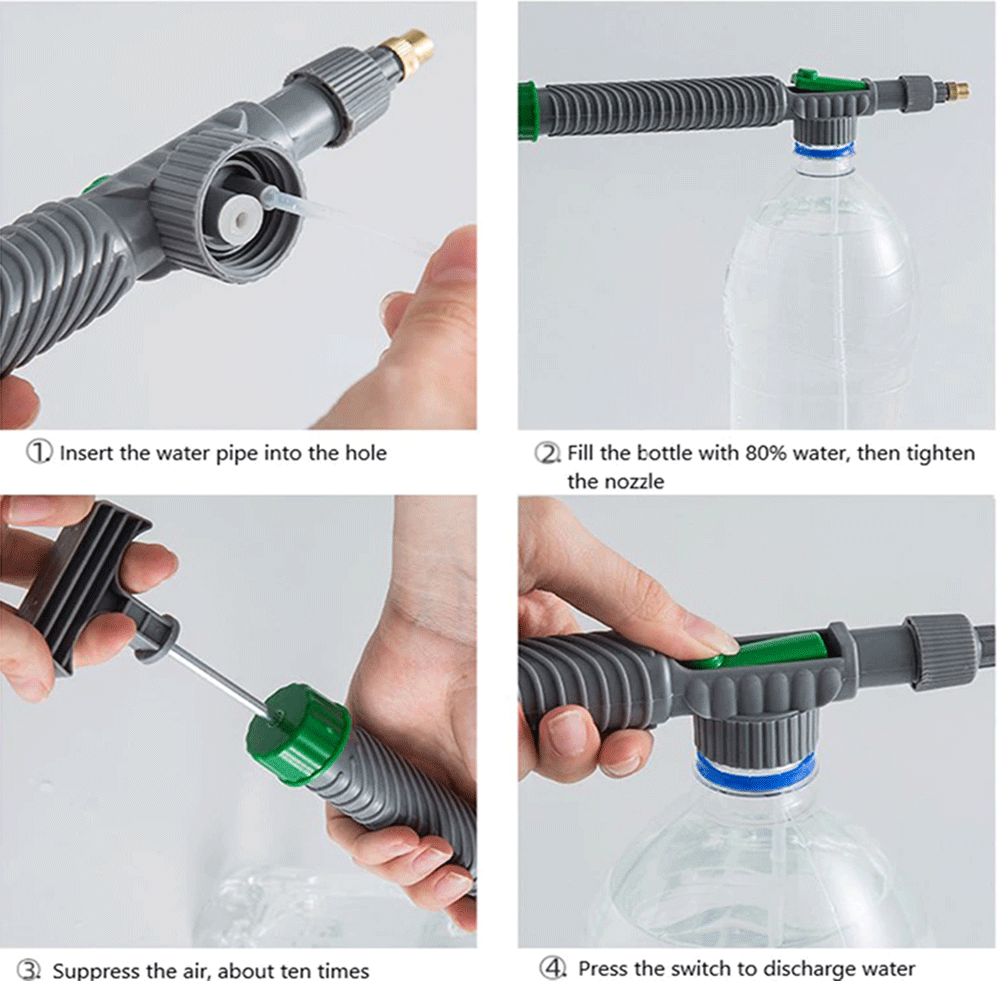 ①. Insert the water pipe into the hole

②. Fill the bottle with 80% water, then tighten the nozzle

③. Suppress the air, about ten times

④. Press the switch to discharge water