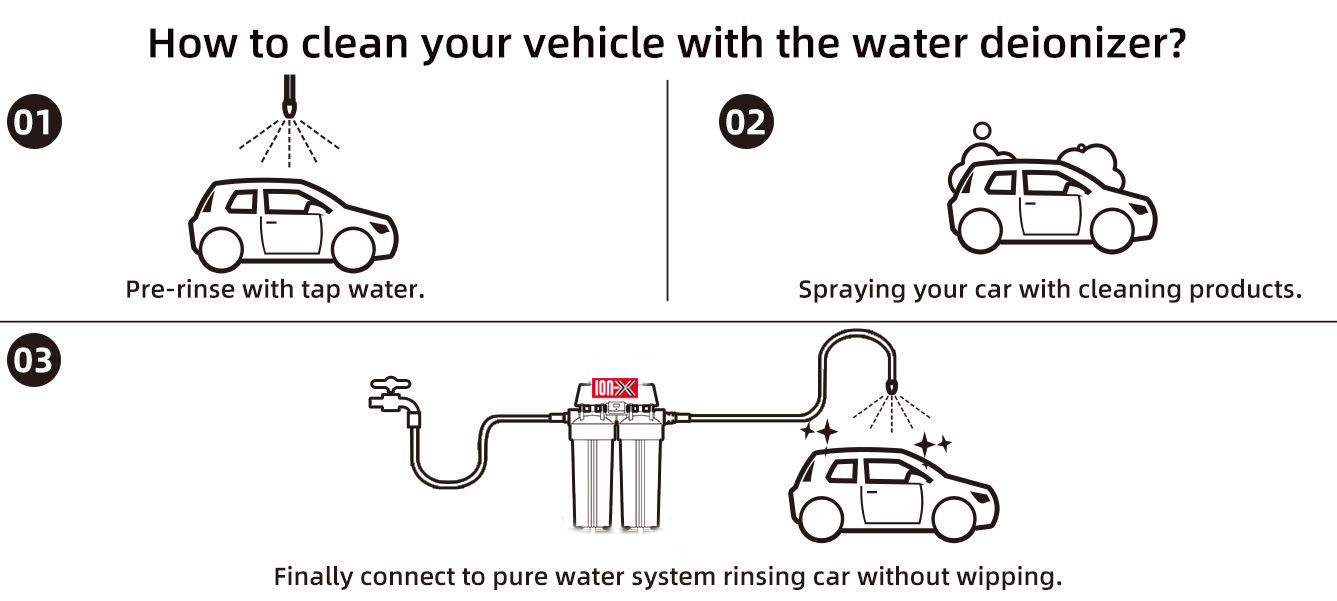 How to clean your vehicle with the water deionizer?

01

Pre-rinse with tap water.

02

Spraying your car with cleaning products.

03

ION-X

Finally connect to pure water system rinsing car without wipping.