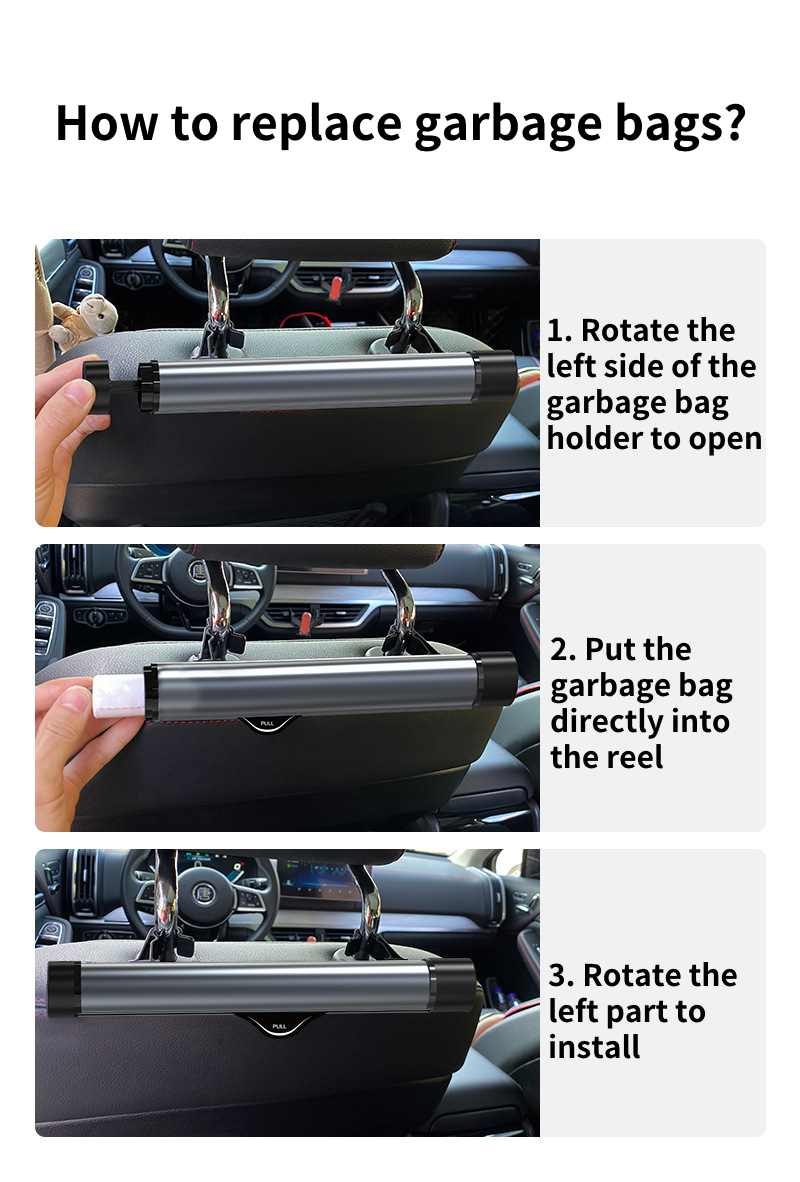 How to replace garbage bags?

1. Rotate the left side of the garbage bag holder to open

PULL

2. Put the garbage bag directly into the reel

PULL

3. Rotate the left part to install