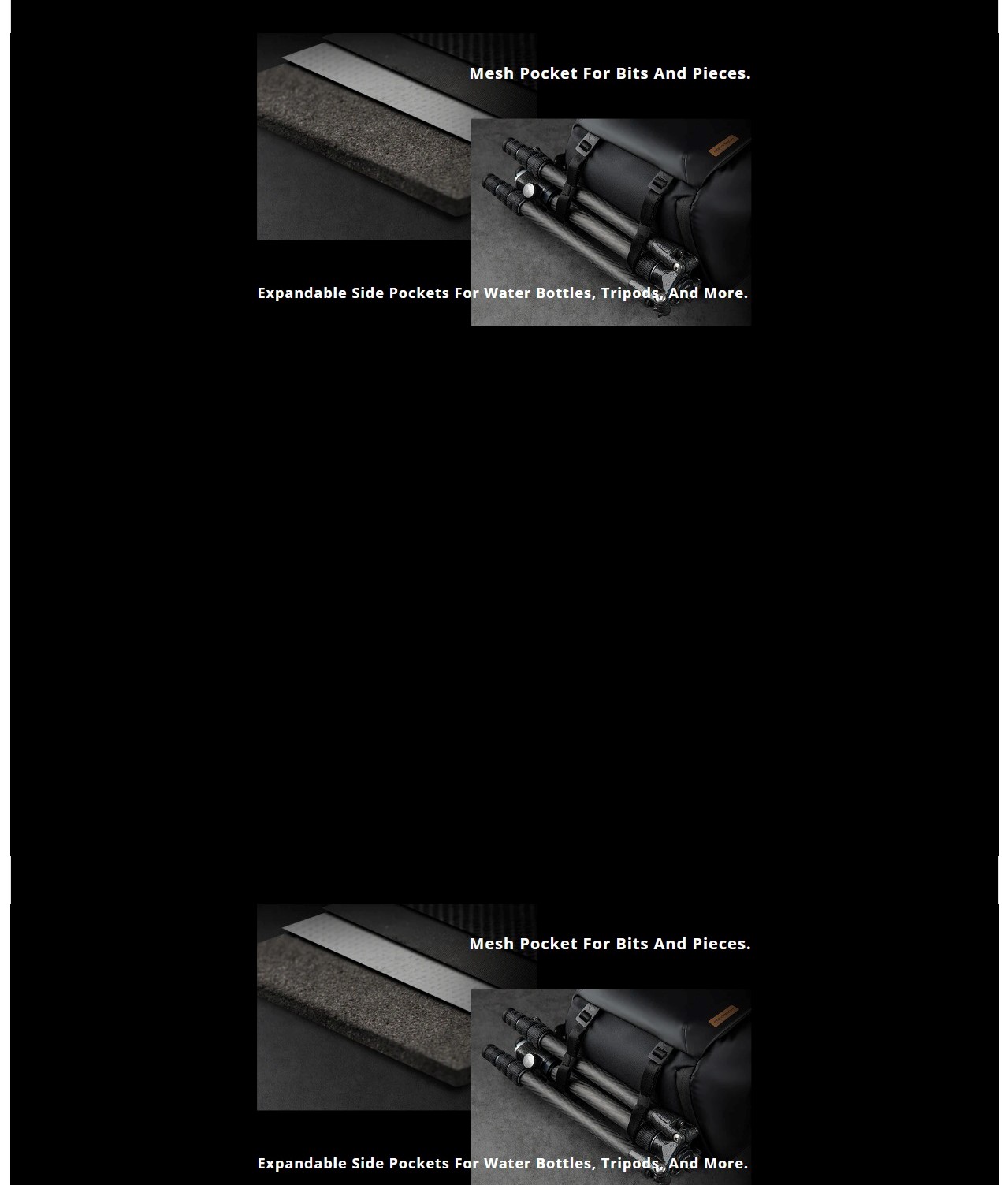 Mesh Pocket For Bits And Pieces.

Expandable Side Pockets For Water Bottles, Tripods, And More.

Mesh Pocket For Bits And Pieces.

Expandable Side Pockets For Water Bottles, Tripods, And More.