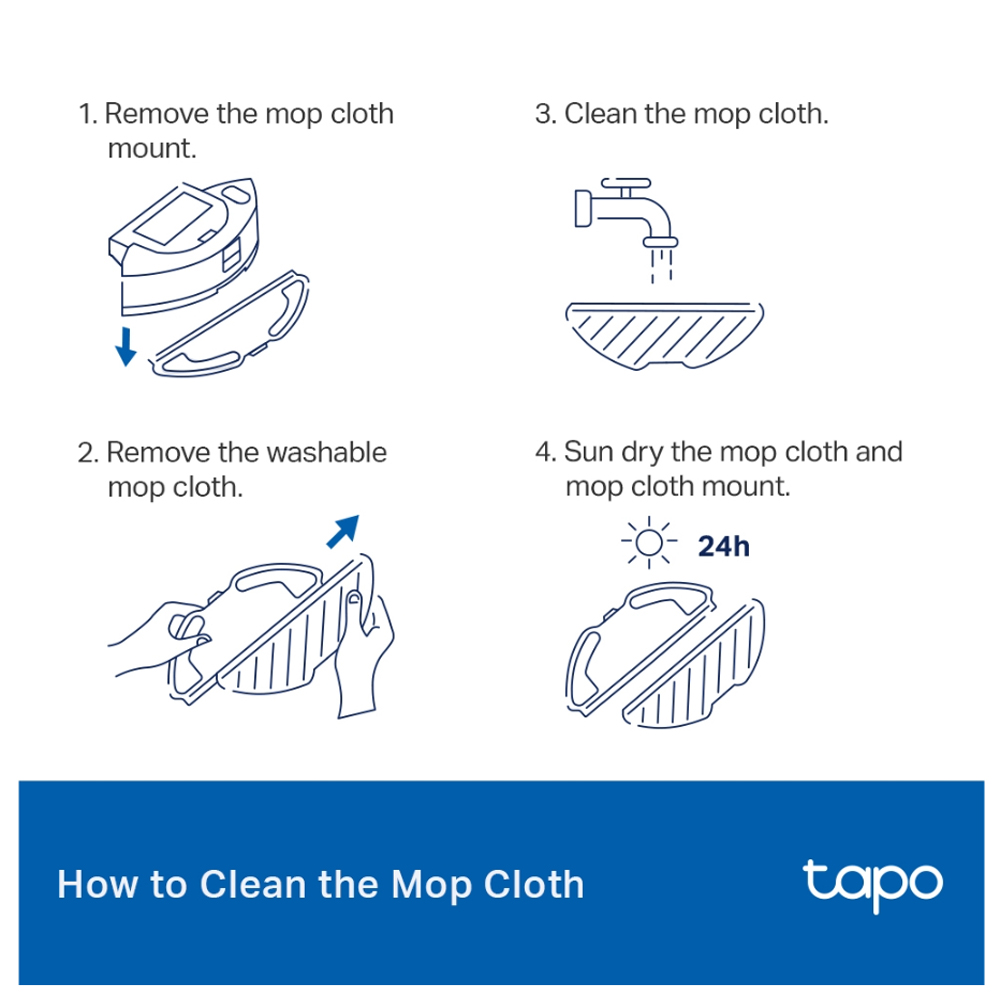 1. Remove the mop cloth mount.

2. Remove the washable mop cloth.

3. Clean the mop cloth.

4. Sun dry the mop cloth and mop cloth mount.

24h

How to Clean the Mop Cloth

tapo