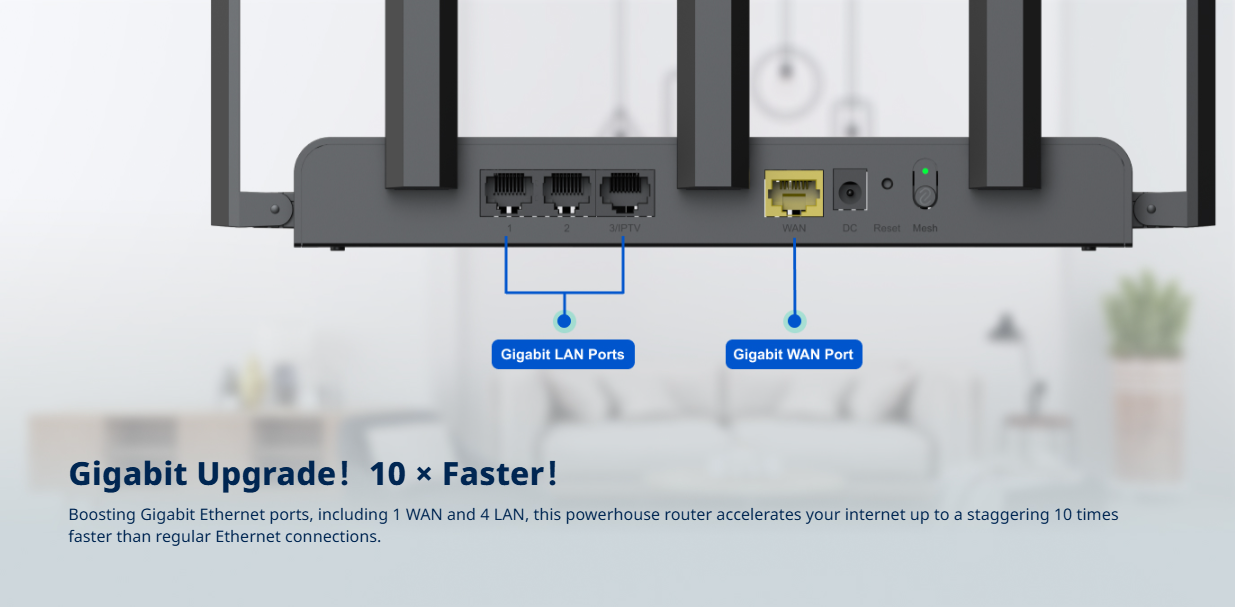 1 2 3/IPTV WAN DC Reset Mesh

Gigabit LAN Ports

Gigabit WAN Port

Gigabit Upgrade！ 10 × Faster！

Boosting Gigabit Ethernet ports, including 1 WAN and 4 LAN, this powerhouse router accelerates your internet up to a staggering 10 times faster than regular Ethernet connections.