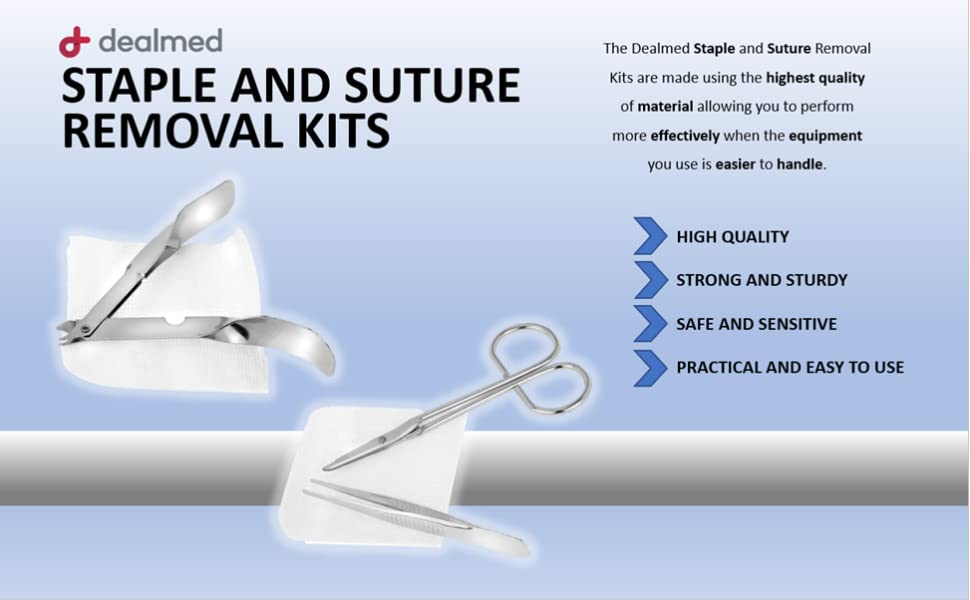 dealmed

STAPLE AND SUTURE REMOVAL KITS

The Dealmed Staple and Suture Removal Kits are made using the highest quality of material allowing you to perform more effectively when the equipment you use is easier to handle.

HIGH QUALITY

STRONG AND STURDY

SAFE AND SENSITIVE

PRACTICAL AND EASY TO USE