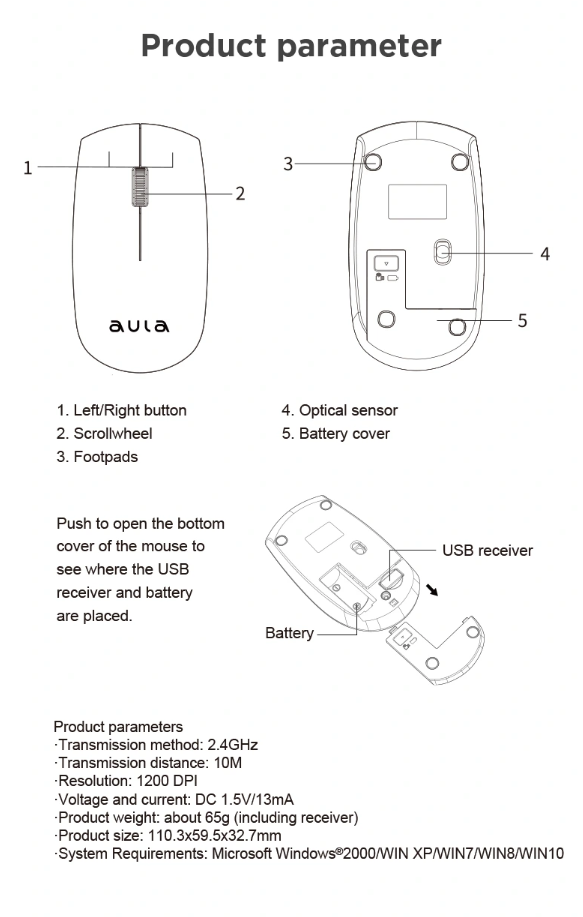 Product parameter

1

2

aula

3

4

5

1. Left/Right button
2. Scrollwheel
3. Footpads

4. Optical sensor
5. Battery cover

Push to open the bottom cover of the mouse to see where the USB receiver and battery are placed.

USB receiver

Battery

Product parameters
·Transmission method: 2.4GHz
·Transmission distance: 10M
·Resolution: 1200 DPI
·Voltage and current: DC 1.5V/13mA
·Product weight: about 65g (including receiver)
·Product size: 110.3x59.5x32.7mm
·System Requirements: Microsoft Windows®2000/WIN XP/WIN7/WIN8/WIN10