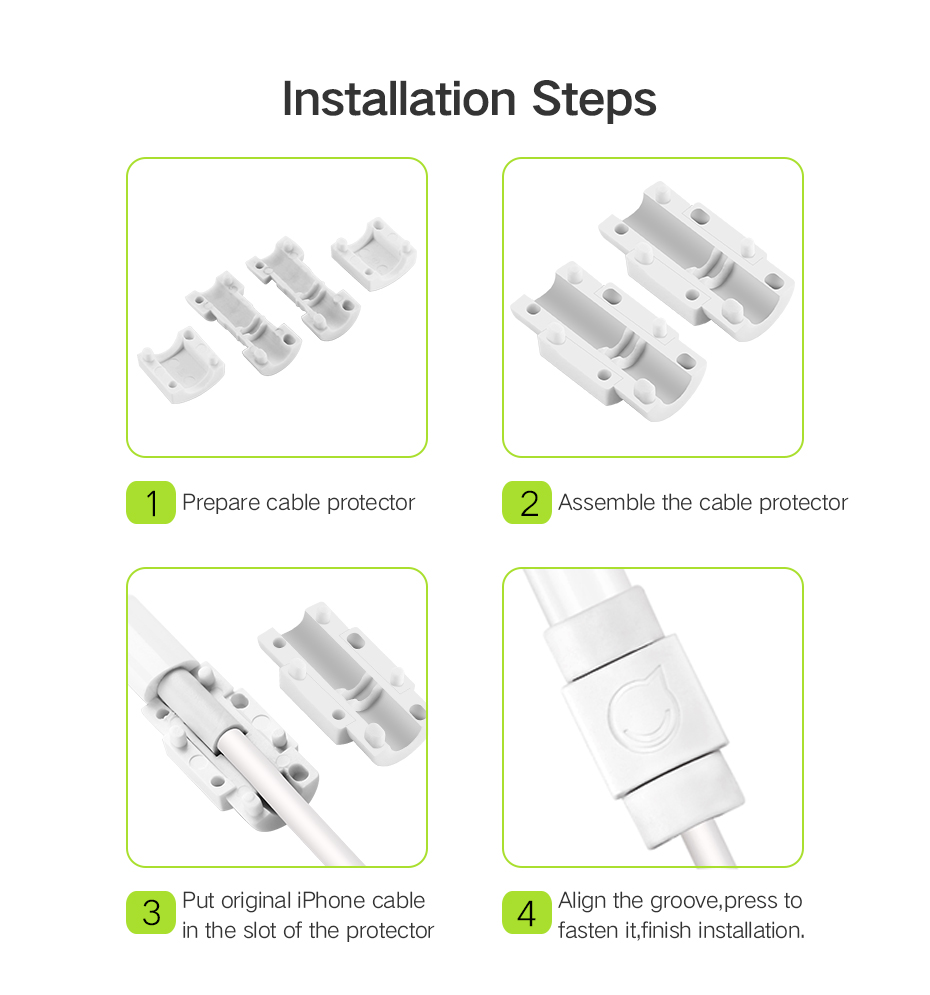 Installation Steps

1 Prepare cable protector

2 Assemble the cable protector

3 Put original iPhone cable in the slot of the protector

4 Align the groove,press to fasten it,finish installation.