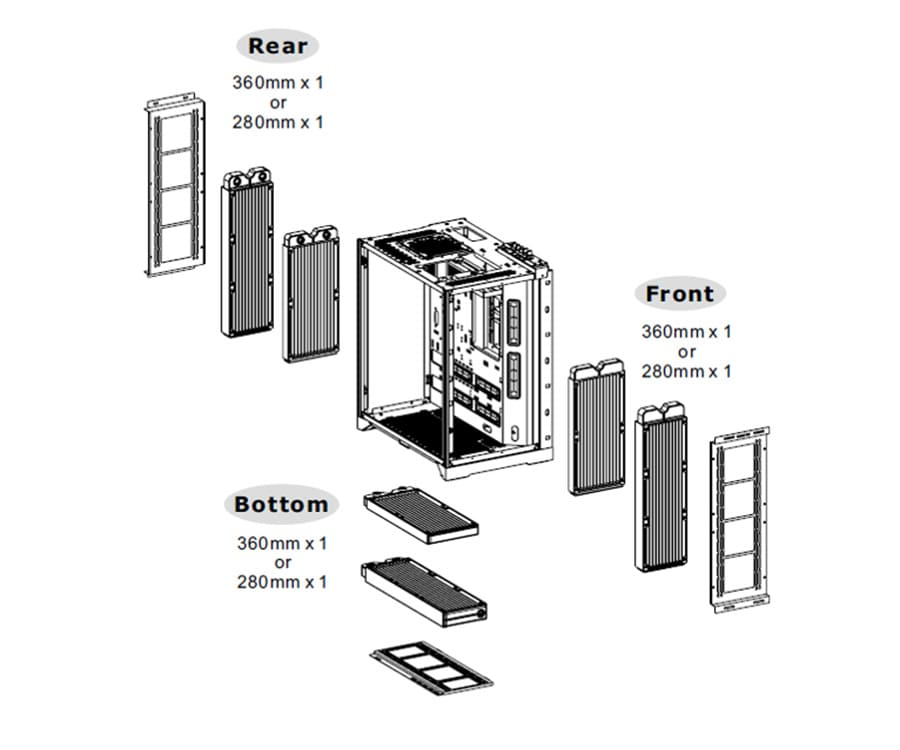 Rear
360mm x 1
or
280mm x 1

Front
360mm x 1
or
280mm x 1

Bottom
360mm x 1
or
280mm x 1