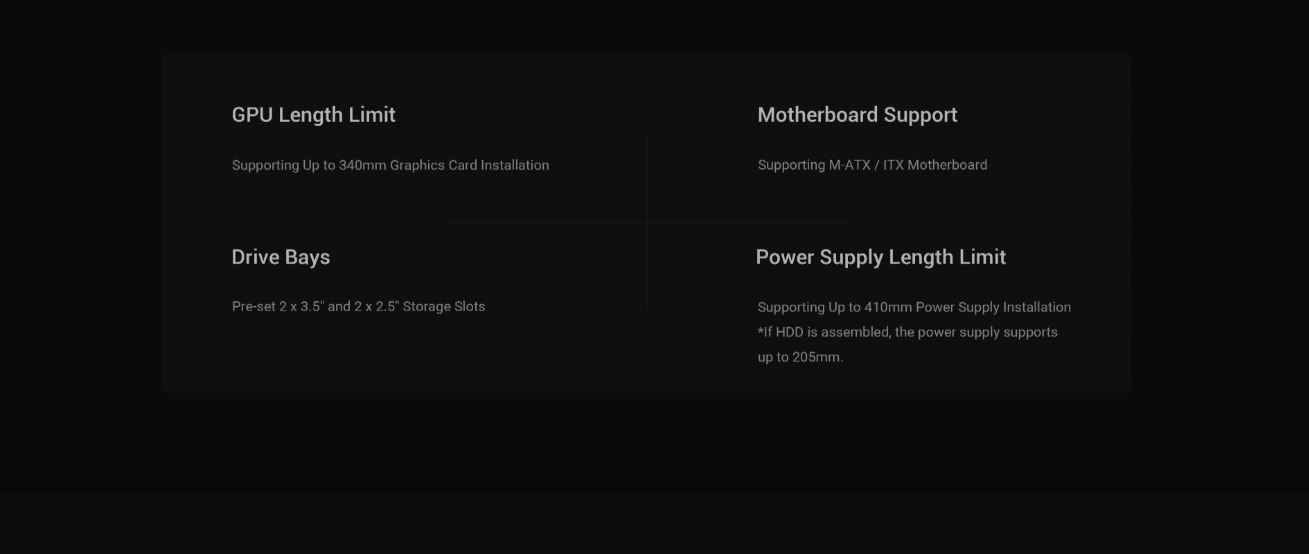 GPU Length Limit

Supporting Up to 340mm Graphics Card Installation

Motherboard Support

Supporting M-ATX / ITX Motherboard

Drive Bays

Pre-set 2 x 3.5" and 2 x 2.5" Storage Slots

Power Supply Length Limit

Supporting Up to 410mm Power Supply Installation
*If HDD is assembled, the power supply supports up to 205mm.