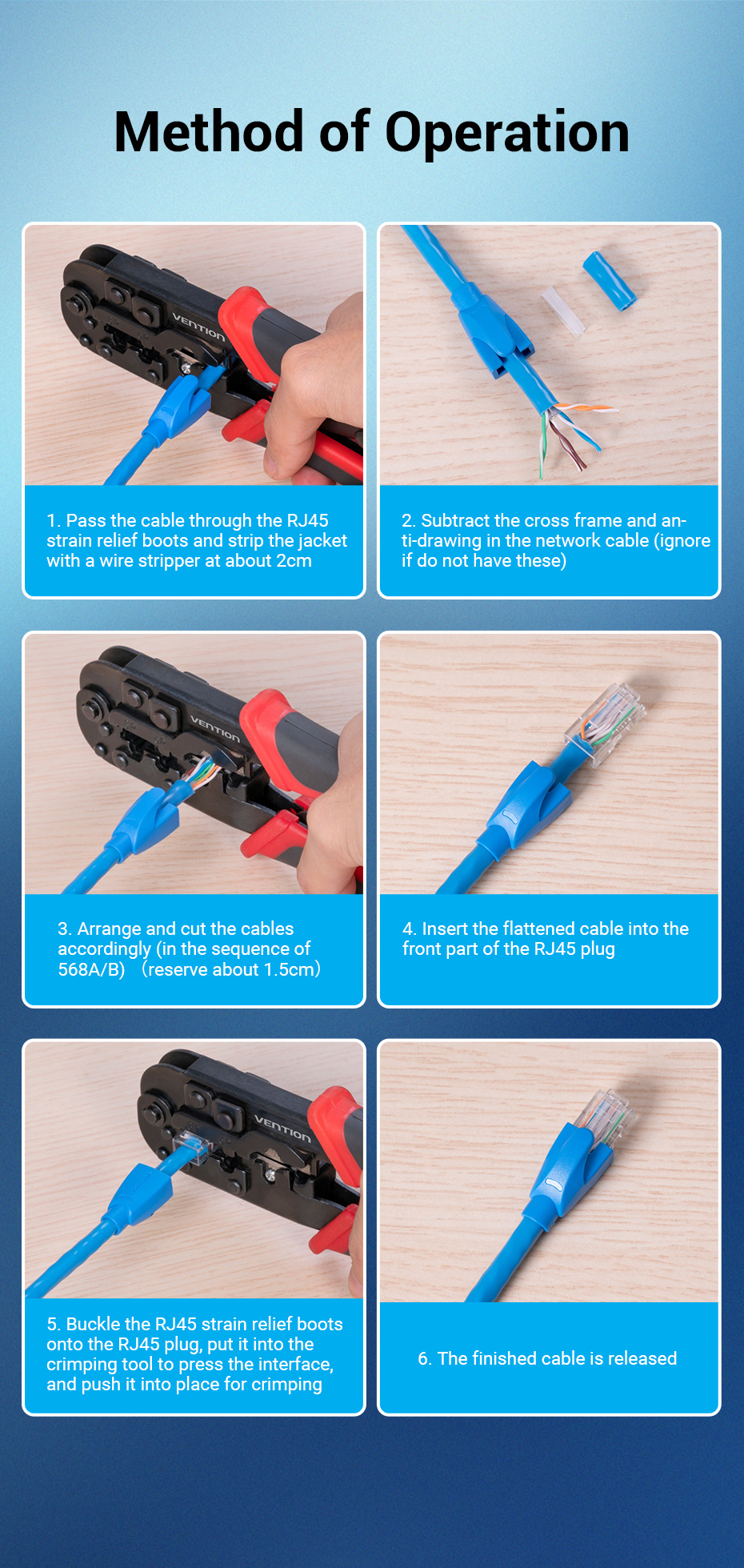 Method of Operation

VENTION

1. Pass the cable through the RJ45 strain relief boots and strip the jacket with a wire stripper at about 2cm

2. Subtract the cross frame and anti-drawing in the network cable (ignore if do not have these)

VENTION

3. Arrange and cut the cables accordingly (in the sequence of 568A/B) (reserve about 1.5cm)

4. Insert the flattened cable into the front part of the RJ45 plug

VENTION

5. Buckle the RJ45 strain relief boots onto the RJ45 plug, put it into the crimping tool to press the interface, and push it into place for crimping

6. The finished cable is released