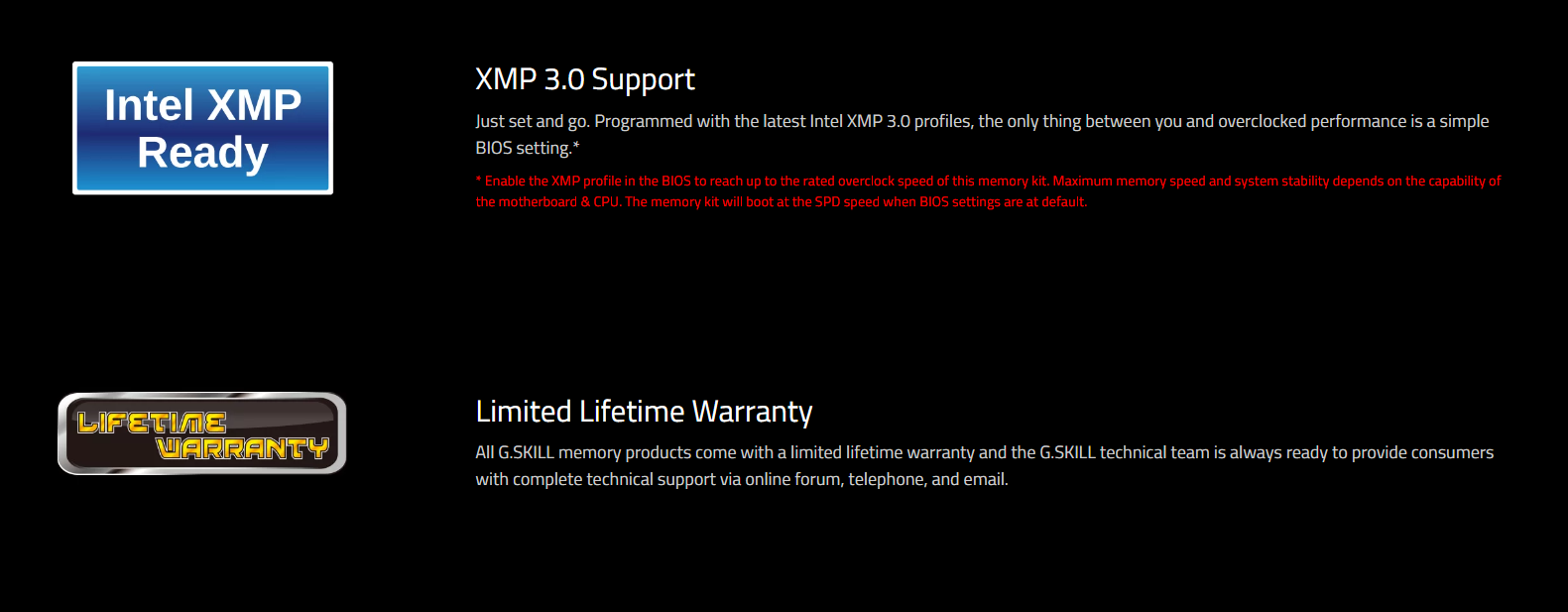 Intel XMP Ready

XMP 3.0 Support

Just set and go. Programmed with the latest Intel XMP 3.0 profiles, the only thing between you and overclocked performance is a simple BIOS setting.*

* Enable the XMP profile in the BIOS to reach up to the rated overclock speed of this memory kit. Maximum memory speed and system stability depends on the capability of the motherboard & CPU. The memory kit will boot at the SPD speed when BIOS settings are at default.

LIFETIME WARRANTY

Limited Lifetime Warranty

All G.SKILL memory products come with a limited lifetime warranty and the G.SKILL technical team is always ready to provide consumers with complete technical support via online forum, telephone, and email.