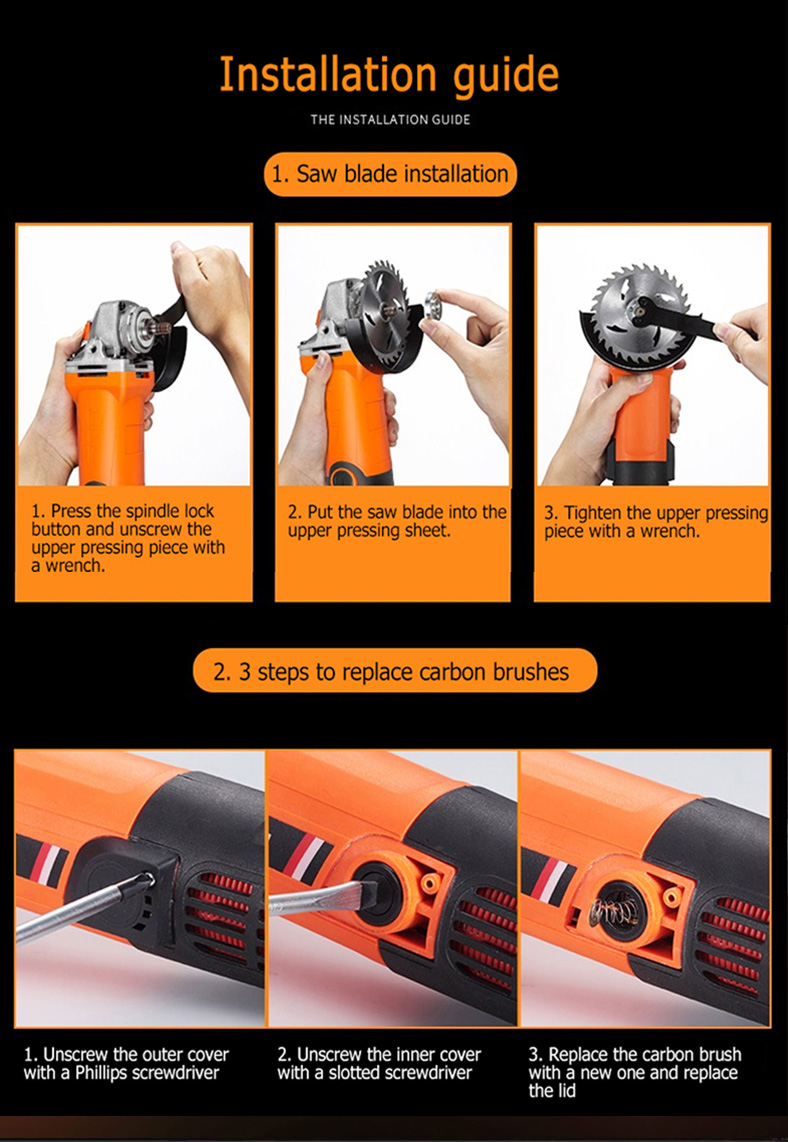 Installation guide

THE INSTALLATION GUIDE

1. Saw blade installation

1. Press the spindle lock button and unscrew the upper pressing piece with a wrench.

2. Put the saw blade into the upper pressing sheet.

3. Tighten the upper pressing piece with a wrench.

2. 3 steps to replace carbon brushes

1. Unscrew the outer cover with a Phillips screwdriver

2. Unscrew the inner cover with a slotted screwdriver

3. Replace the carbon brush with a new one and replace the lid