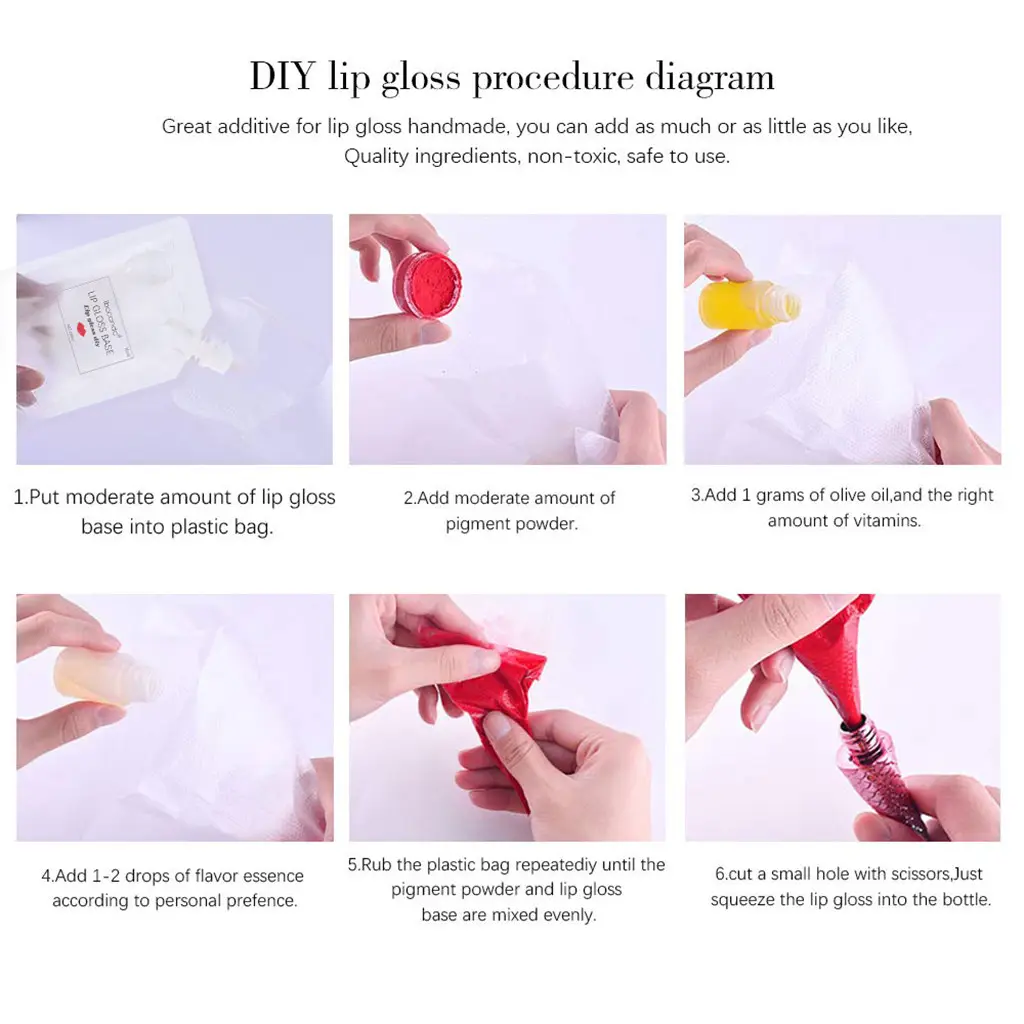 DIY lip gloss procedure diagram

Great additive for lip gloss handmade, you can add as much or as little as you like, Quality ingredients, non-toxic, safe to use.

LIP GLOSS BASE

1.Put moderate amount of lip gloss base into plastic bag.

2.Add moderate amount of pigment powder.

3.Add 1 grams of olive oil,and the right amount of vitamins.

4.Add 1-2 drops of flavor essence according to personal prefence.

5.Rub the plastic bag repeatediy until the pigment powder and lip gloss base are mixed evenly.

6.cut a small hole with scissors,Just squeeze the lip gloss into the bottle.