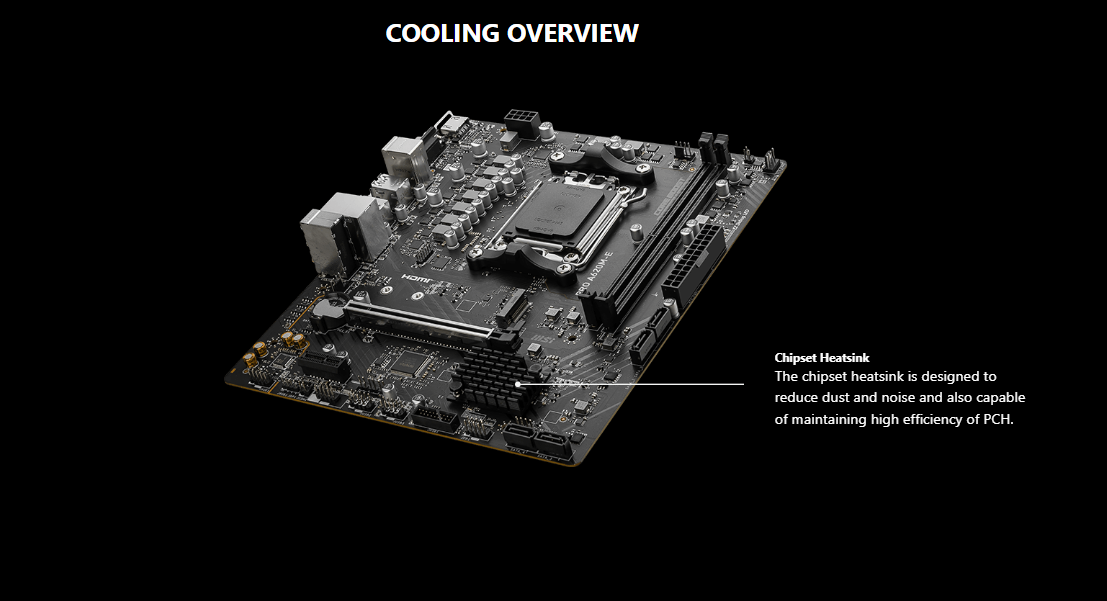 COOLING OVERVIEW

HDMI

PRO A620M-E

Chipset Heatsink
The chipset heatsink is designed to reduce dust and noise and also capable of maintaining high efficiency of PCH.