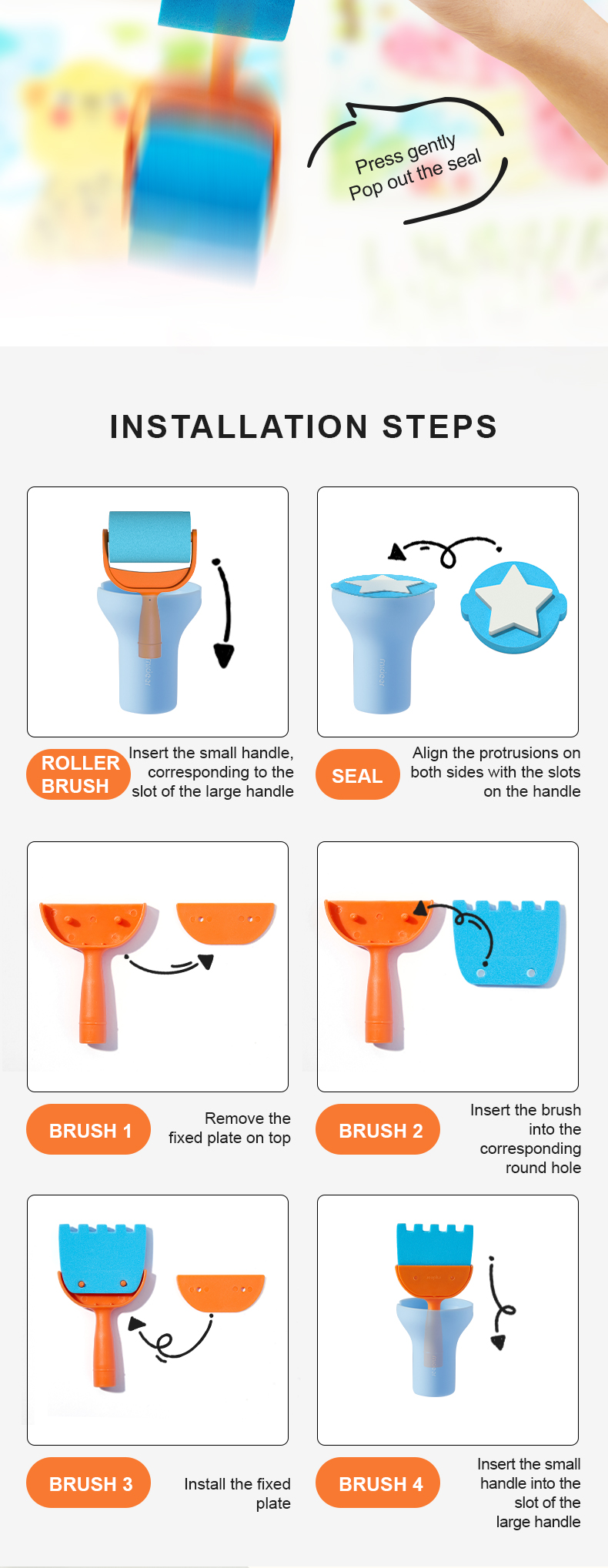 Press gently
Pop out the seal

INSTALLATION STEPS

ROLLER BRUSH

Insert the small handle, corresponding to the slot of the large handle

SEAL

Align the protrusions on both sides with the slots on the handle

BRUSH 1

Remove the fixed plate on top

BRUSH 2

Insert the brush into the corresponding round hole

BRUSH 3

Install the fixed plate

BRUSH 4

Insert the small handle into the slot of the large handle