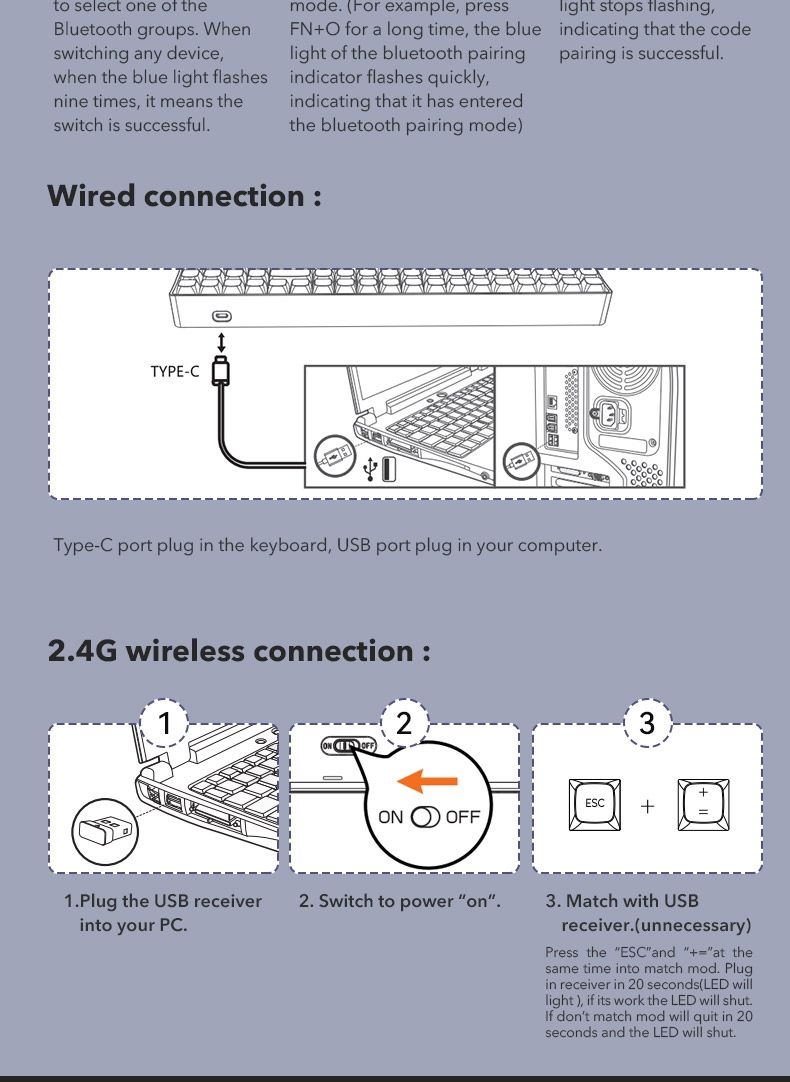 to select one of the Bluetooth groups. When switching any device, when the blue light flashes nine times, it means the switch is successful.

mode. (For example, press FN+O for a long time, the blue light of the bluetooth pairing indicator flashes quickly, indicating that it has entered the bluetooth pairing mode)

light stops flashing, indicating that the code pairing is successful.

Wired connection :

TYPE-C

Type-C port plug in the keyboard, USB port plug in your computer.

2.4G wireless connection :

1

2

ON OFF

ON OFF

3

ESC

+

+
=

1.Plug the USB receiver into your PC.

2. Switch to power "on".

3. Match with USB receiver.(unnecessary)

Press the "ESC"and "+="at the same time into match mod. Plug in receiver in 20 seconds(LED will light ), if its work the LED will shut. If don't match mod will quit in 20 seconds and the LED will shut.