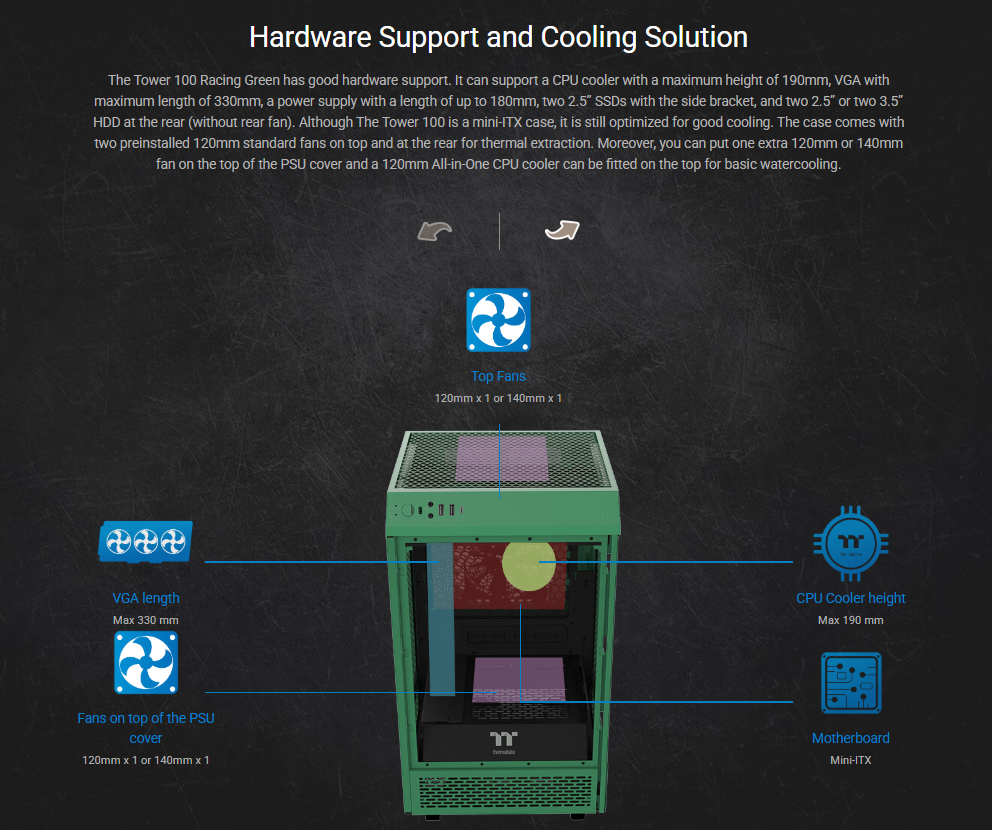 Hardware Support and Cooling Solution

The Tower 100 Racing Green has good hardware support. It can support a CPU cooler with a maximum height of 190mm, VGA with maximum length of 330mm, a power supply with a length of up to 180mm, two 2.5" SSDs with the side bracket, and two 2.5" or two 3.5" HDD at the rear (without rear fan). Although The Tower 100 is a mini-ITX case, it is still optimized for good cooling. The case comes with two preinstalled 120mm standard fans on top and at the rear for thermal extraction. Moreover, you can put one extra 120mm or 140mm fan on the top of the PSU cover and a 120mm All-in-One CPU cooler can be fitted on the top for basic watercooling.

Top Fans
120mm x 1 or 140mm x 1

VGA length
Max 330 mm

Fans on top of the PSU cover
120mm x 1 or 140mm x 1

CPU Cooler height
Max 190 mm

Motherboard
Mini-ITX

thermaltake