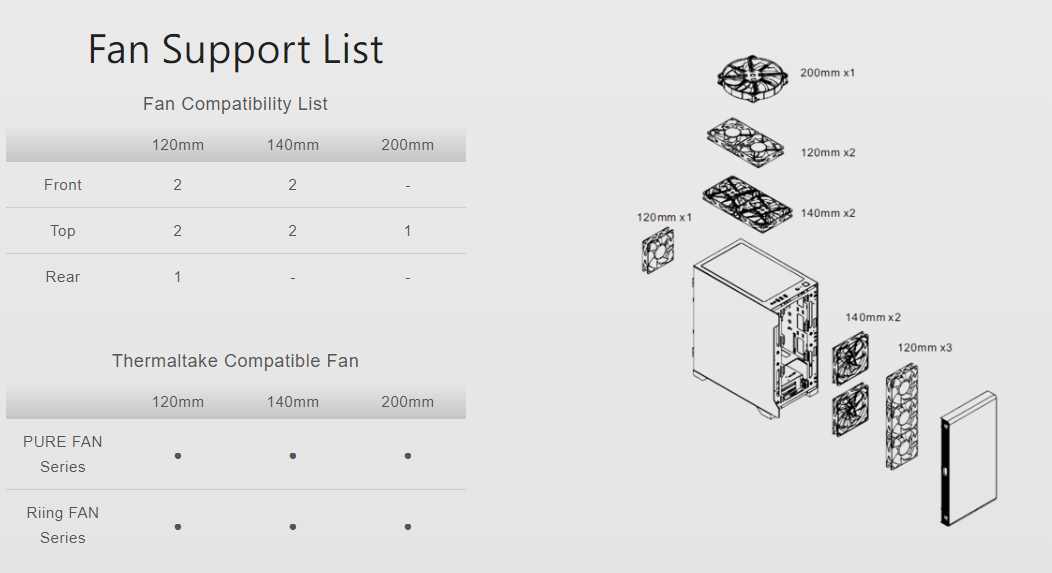 Fan Support List

Fan Compatibility List

| | 120mm | 140mm | 200mm |
|---|---|---|---|
| Front | 2 | 2 | - |
| Top | 2 | 2 | 1 |
| Rear | 1 | - | - |

Thermaltake Compatible Fan

| | 120mm | 140mm | 200mm |
|---|---|---|---|
| PURE FAN Series | • | • | • |
| Riing FAN Series | • | • | • |

200mm x1

120mm x2

140mm x2

120mm x1

140mm x2

120mm x3