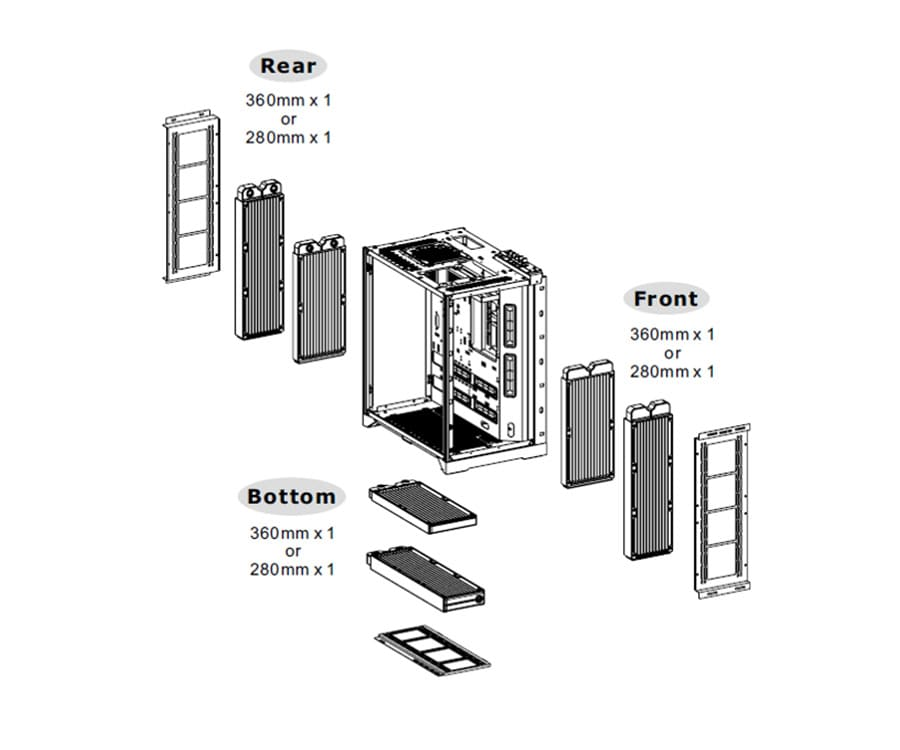 Rear
360mm x 1
or
280mm x 1

Front
360mm x 1
or
280mm x 1

Bottom
360mm x 1
or
280mm x 1