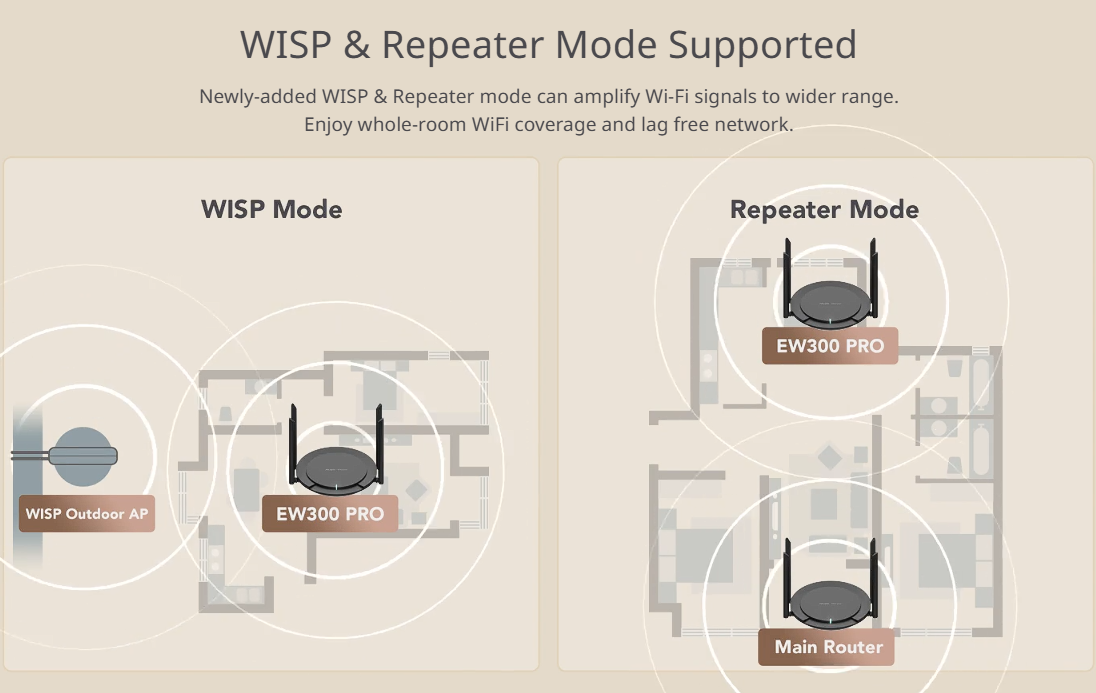 WISP & Repeater Mode Supported

Newly-added WISP & Repeater mode can amplify Wi-Fi signals to wider range. Enjoy whole-room WiFi coverage and lag free network.

WISP Mode

WISP Outdoor AP

EW300 PRO

Repeater Mode

EW300 PRO

Main Router