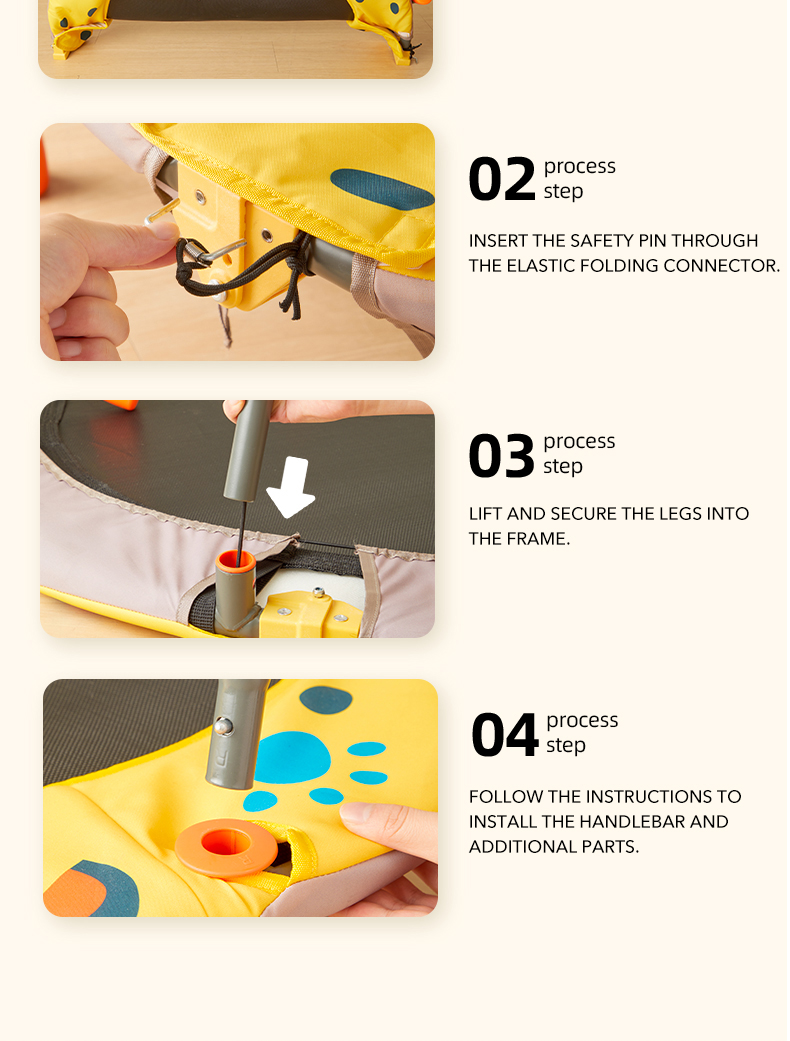 02 process step

INSERT THE SAFETY PIN THROUGH THE ELASTIC FOLDING CONNECTOR.

03 process step

LIFT AND SECURE THE LEGS INTO THE FRAME.

04 process step

FOLLOW THE INSTRUCTIONS TO INSTALL THE HANDLEBAR AND ADDITIONAL PARTS.