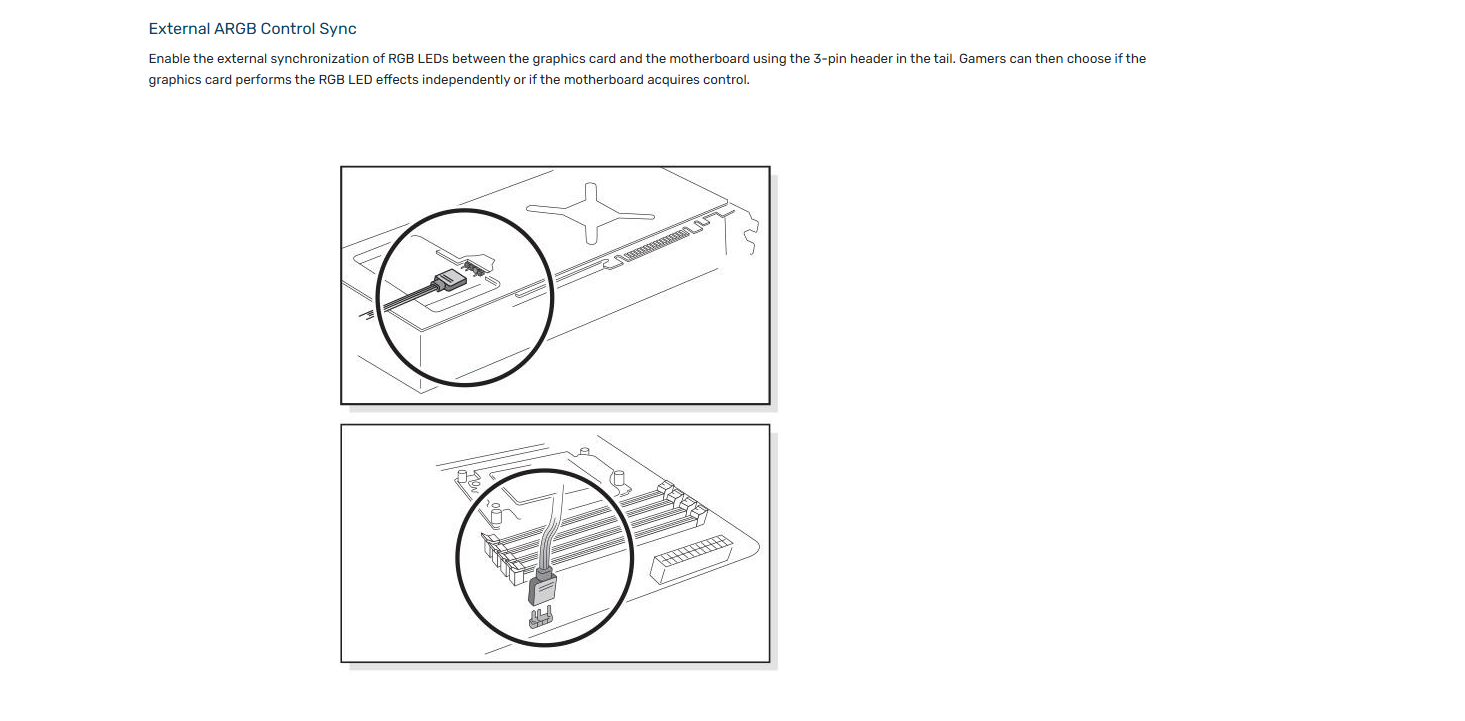 External ARGB Control Sync

Enable the external synchronization of RGB LEDs between the graphics card and the motherboard using the 3-pin header in the tail. Gamers can then choose if the graphics card performs the RGB LED effects independently or if the motherboard acquires control.