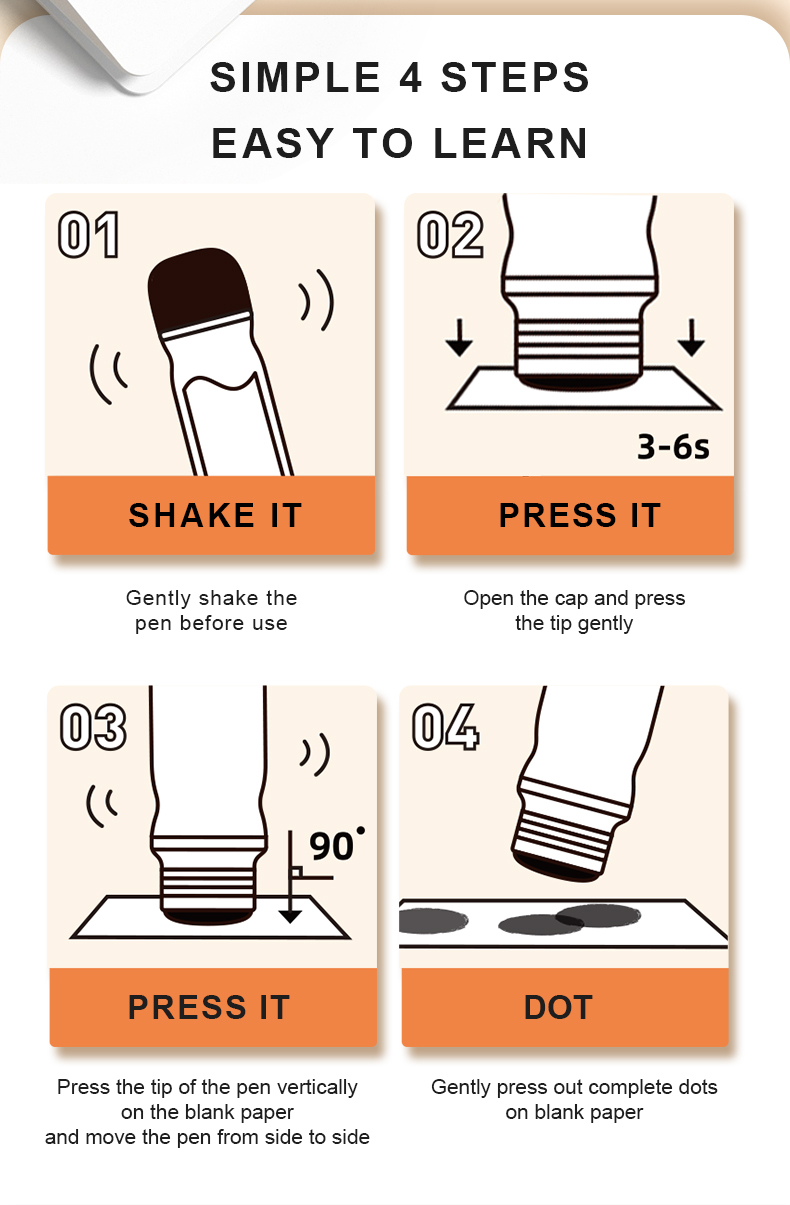 SIMPLE 4 STEPS
EASY TO LEARN

01

SHAKE IT

Gently shake the pen before use

02

3-6s

PRESS IT

Open the cap and press the tip gently

03

90°

PRESS IT

Press the tip of the pen vertically on the blank paper and move the pen from side to side

04

DOT

Gently press out complete dots on blank paper