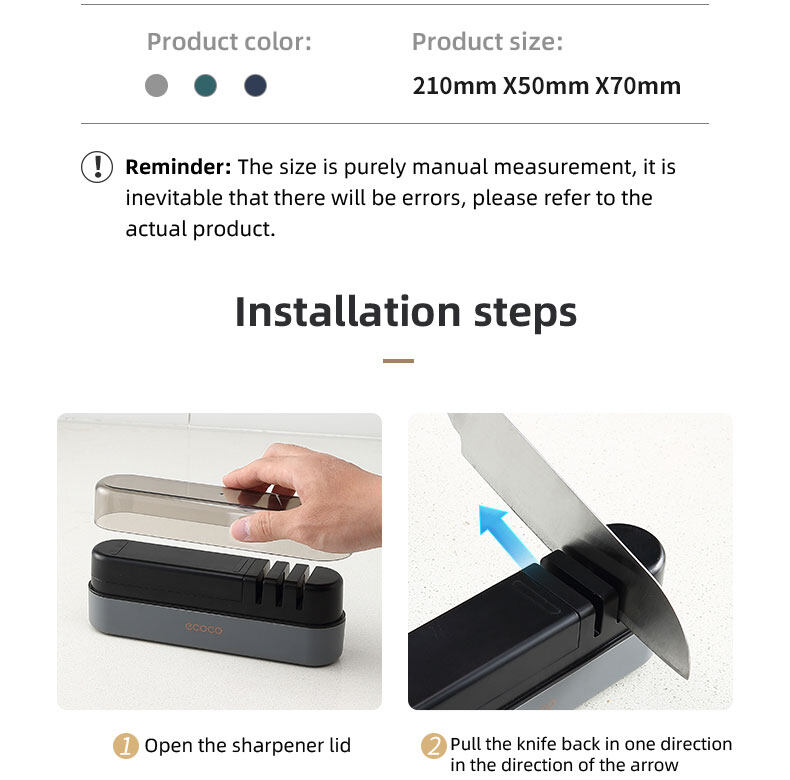 Product color:

Product size:
210mm X50mm X70mm

! Reminder: The size is purely manual measurement, it is inevitable that there will be errors, please refer to the actual product.

Installation steps

ecoco

1 Open the sharpener lid

2 Pull the knife back in one direction in the direction of the arrow